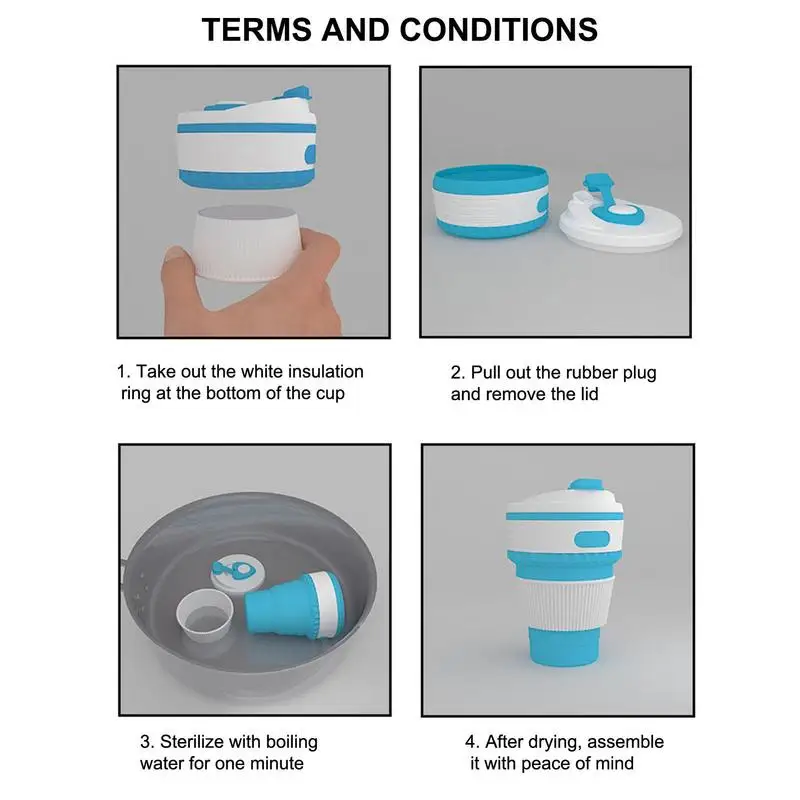 TERMS AND CONDITIONS

1. Take out the white insulation ring at the bottom of the cup

2. Pull out the rubber plug and remove the lid

3. Sterilize with boiling water for one minute

4. After drying, assemble it with peace of mind