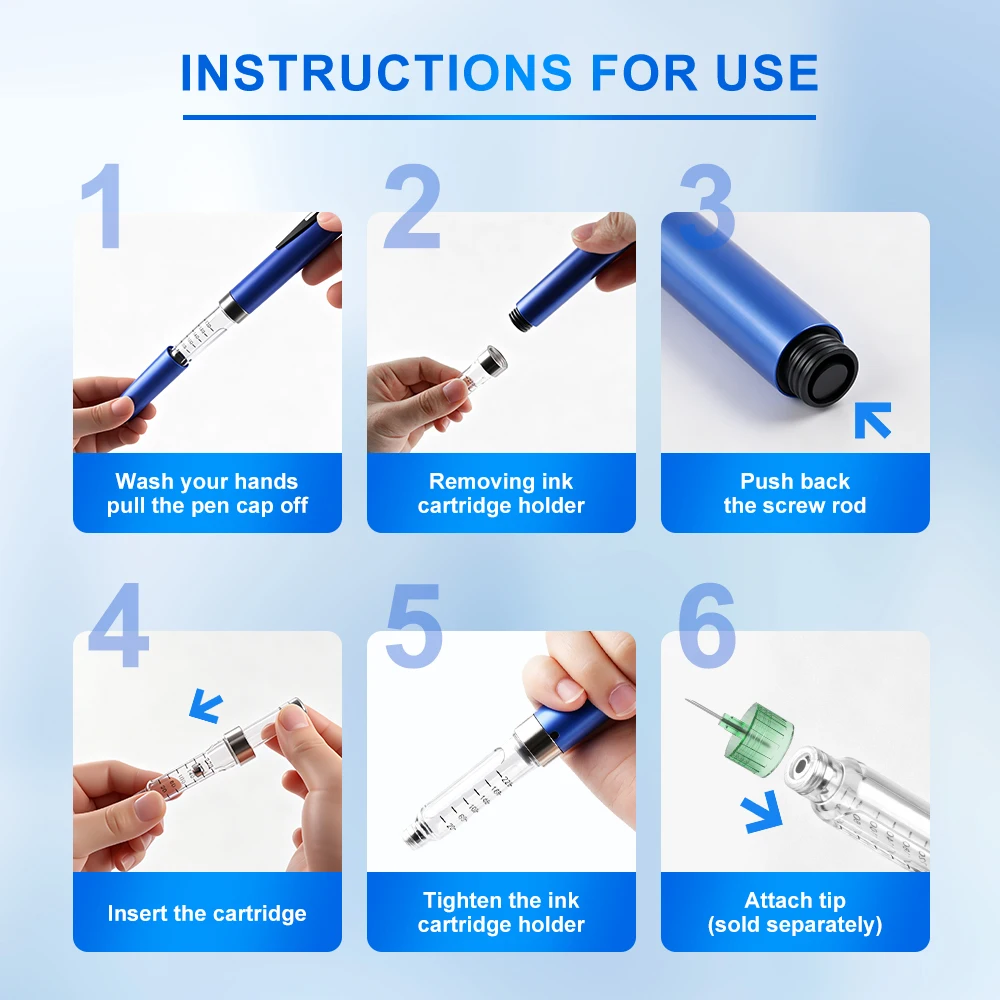 INSTRUCTIONS FOR USE

1

Wash your hands pull the pen cap off

2

Removing ink cartridge holder

3

Push back the screw rod

4

Insert the cartridge

5

Tighten the ink cartridge holder

6

Attach tip (sold separately)