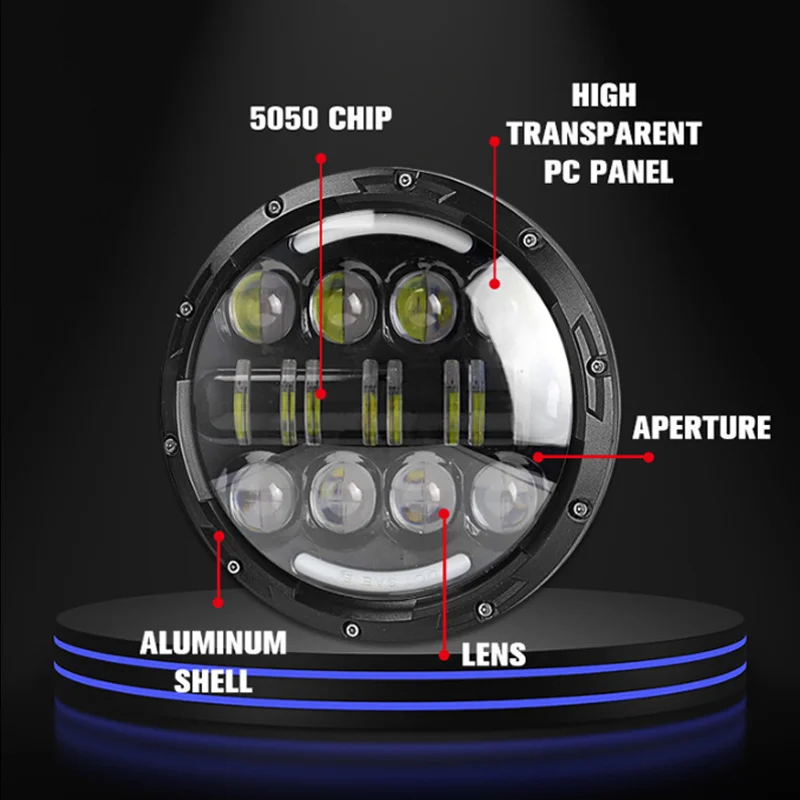 5050 CHIP

HIGH TRANSPARENT PC PANEL

APERTURE

ALUMINUM SHELL

LENS