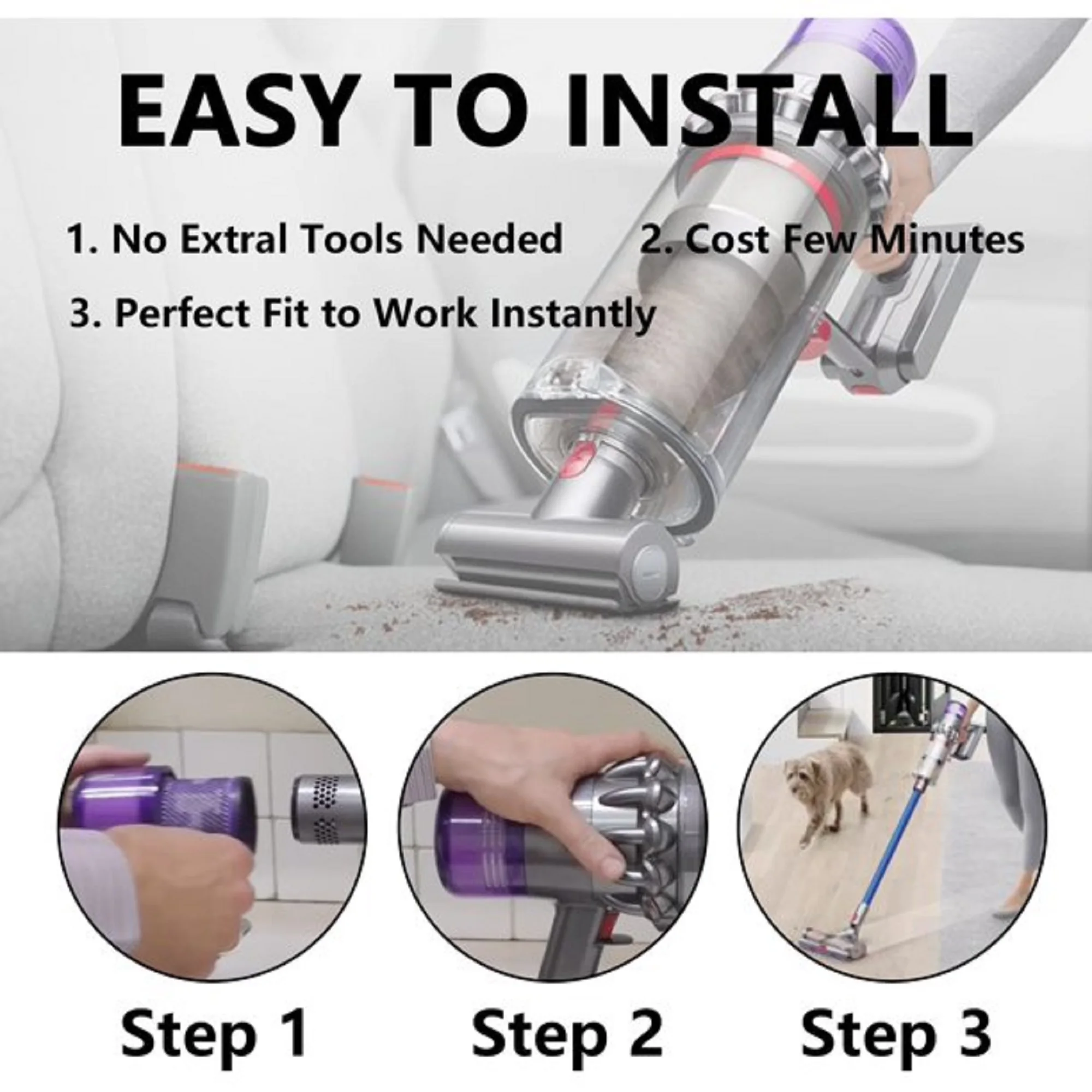 EASY TO INSTALL

1. No Extral Tools Needed 2. Cost Few Minutes

3. Perfect Fit to Work Instantly

Step 1

Step 2

Step 3