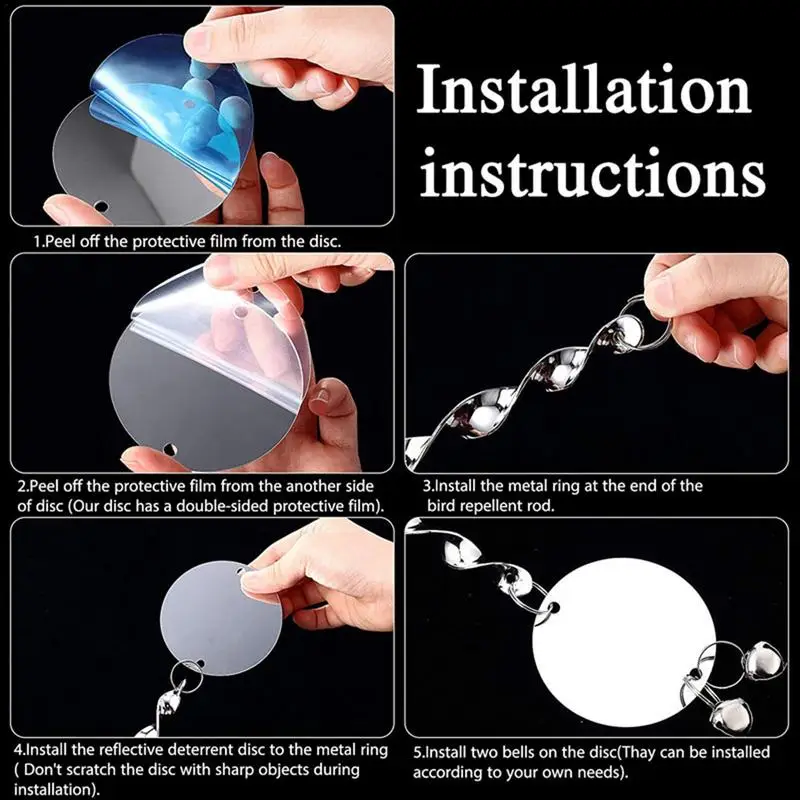 Installation instructions

1.Peel off the protective film from the disc.

2.Peel off the protective film from the another side of disc (Our disc has a double-sided protective film).

3.Install the metal ring at the end of the bird repellent rod.

4.Install the reflective deterrent disc to the metal ring ( Don't scratch the disc with sharp objects during installation).

5.Install two bells on the disc(Thay can be installed according to your own needs).