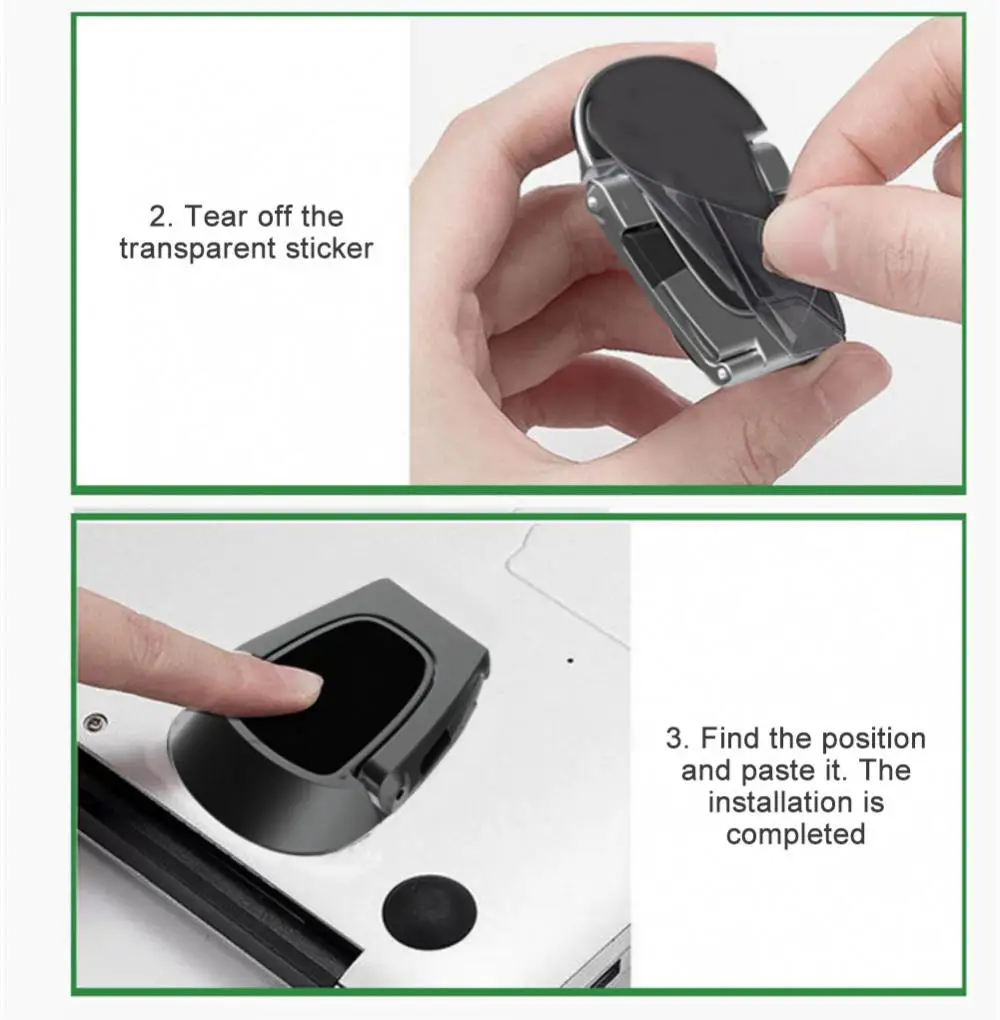 2. Tear off the transparent sticker

3. Find the position and paste it. The installation is completed