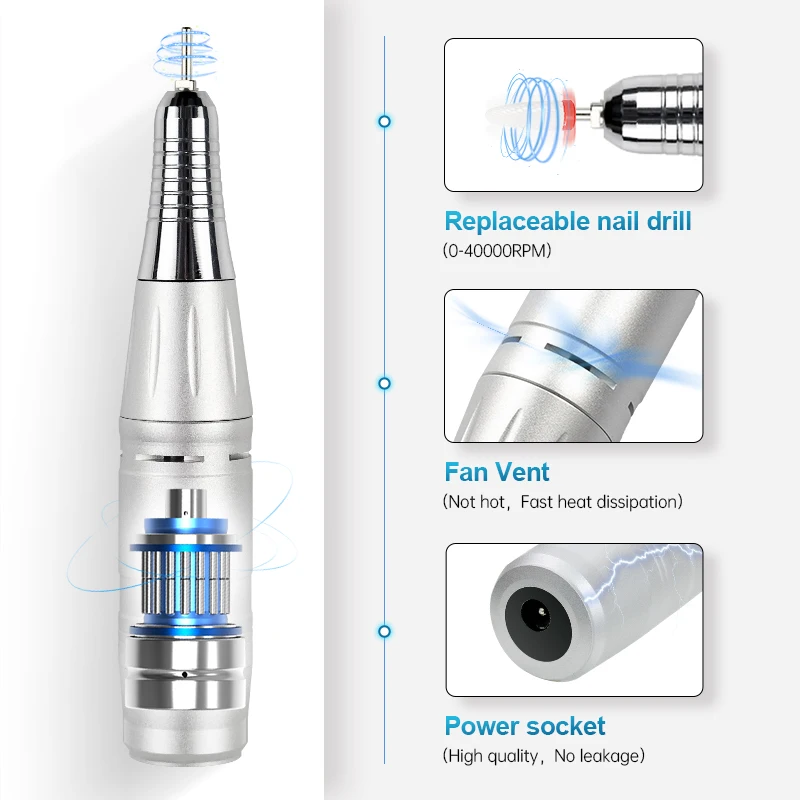 Replaceable nail drill
(0-40000RPM)

Fan Vent
(Not hot，Fast heat dissipation)

Power socket
(High quality，No leakage)