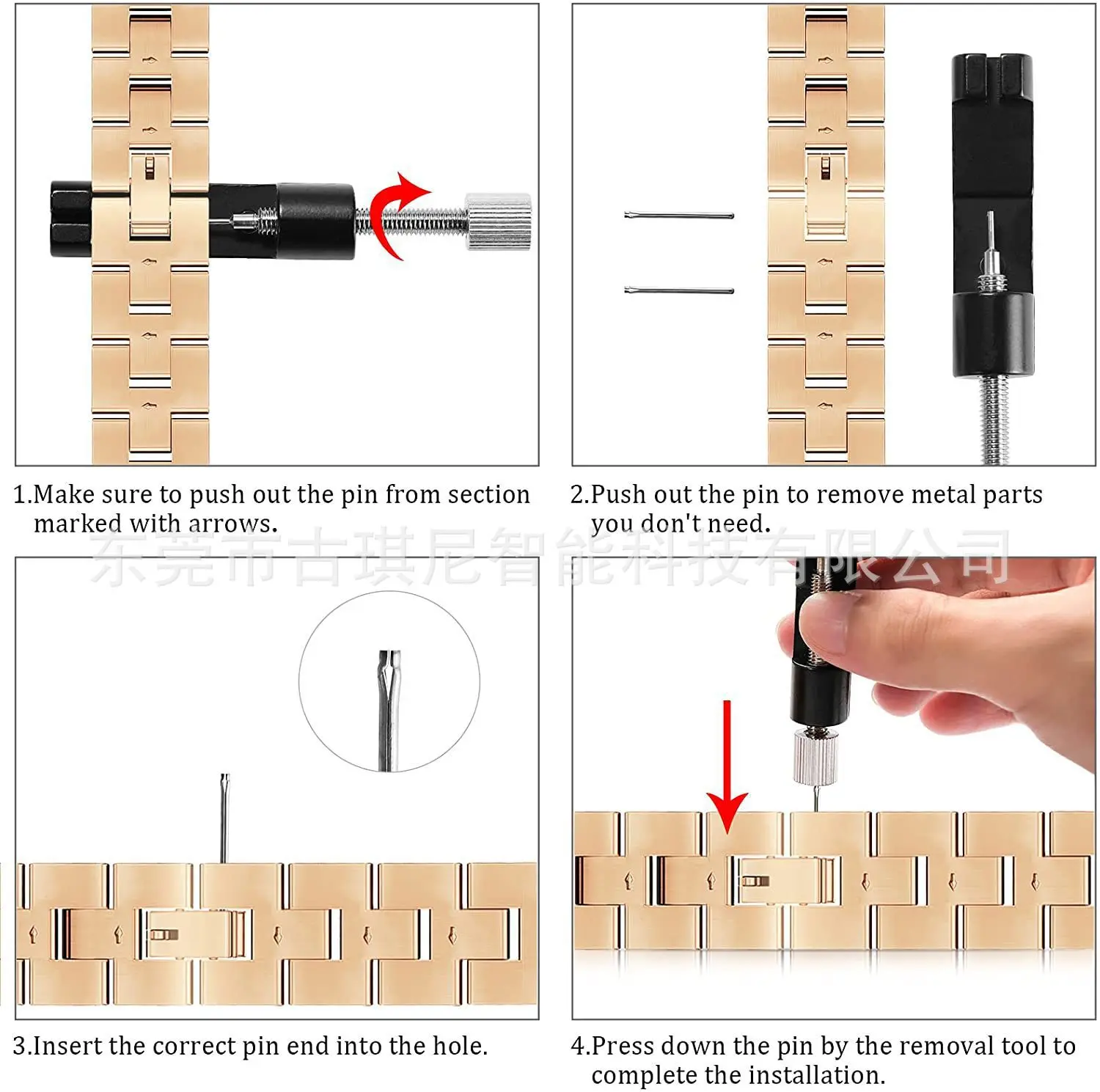 1.Make sure to push out the pin from section marked with arrows.

2.Push out the pin to remove metal parts you don't need.

东莞市古琪尼智能科技有限公司

3.Insert the correct pin end into the hole.

4.Press down the pin by the removal tool to complete the installation.