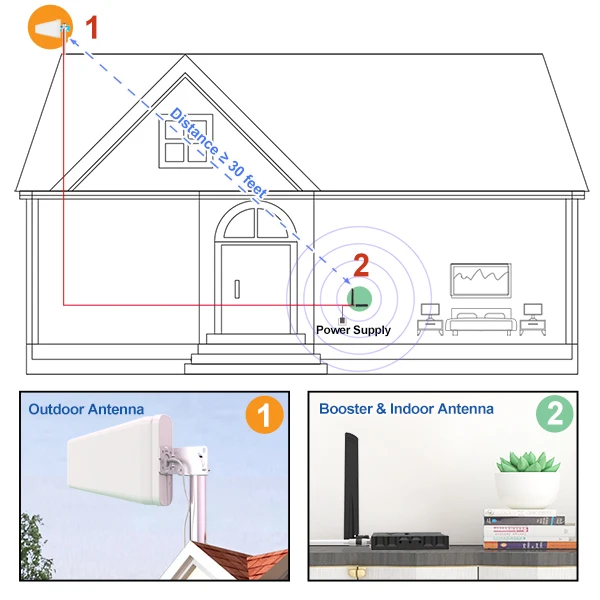 1

Distance ≥ 30 feet

2

Power Supply

Outdoor Antenna

1

Booster & Indoor Antenna

2