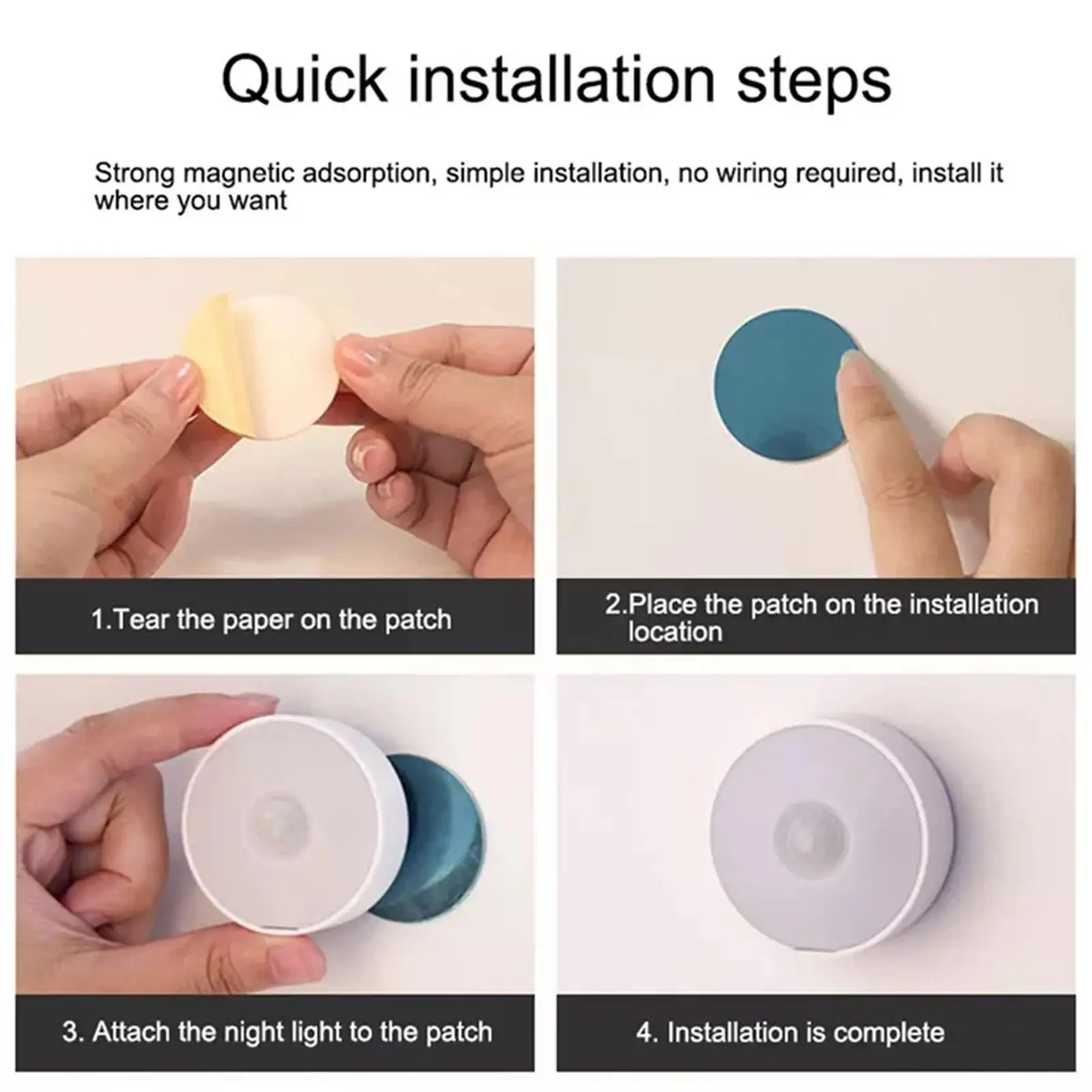 Quick installation steps

Strong magnetic adsorption, simple installation, no wiring required, install it where you want

1.Tear the paper on the patch

2.Place the patch on the installation location

3. Attach the night light to the patch

4. Installation is complete