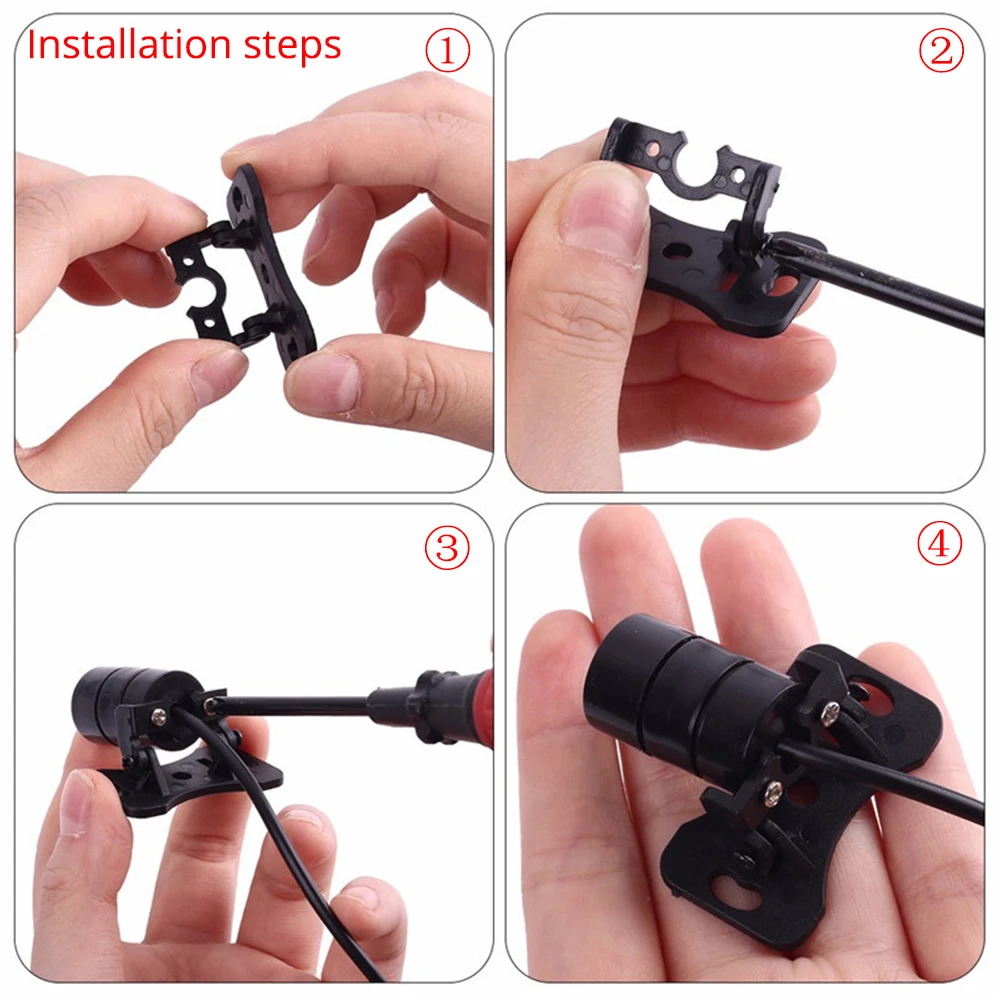 Installation steps ①

②

③

④