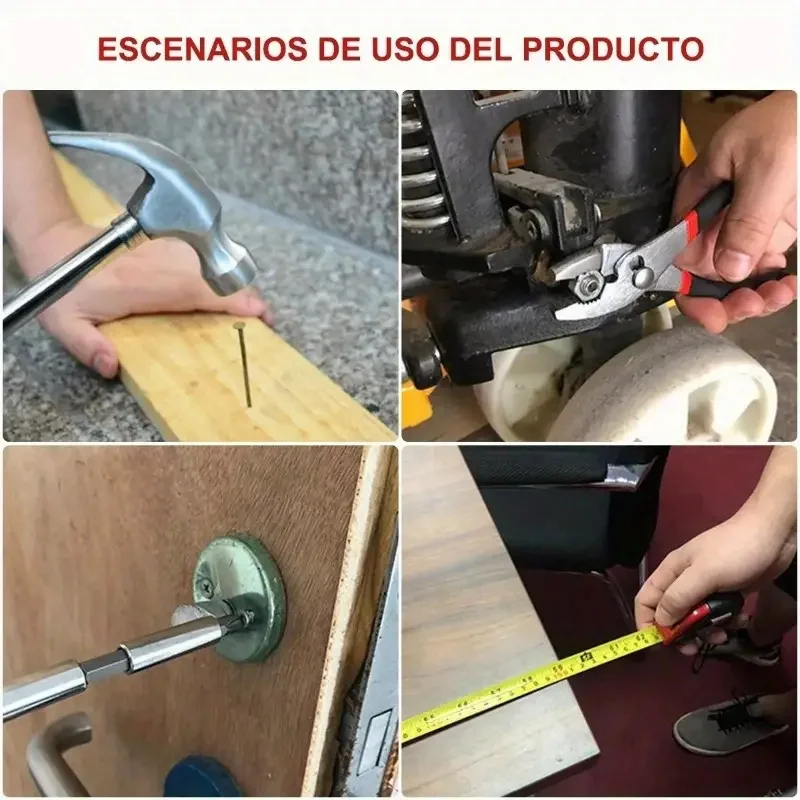 ESCENARIOS DE USO DEL PRODUCTO