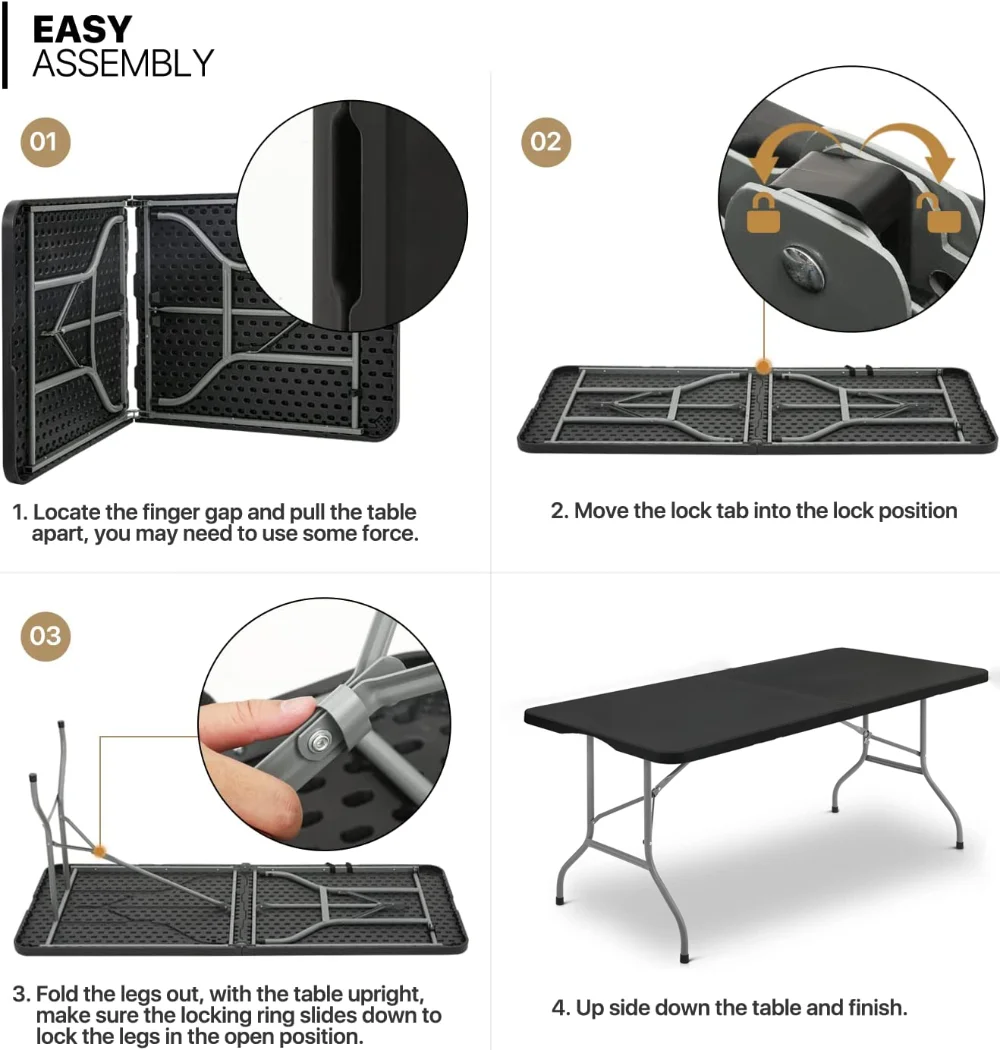 EASY
ASSEMBLY

01

1. Locate the finger gap and pull the table apart, you may need to use some force.

02

2. Move the lock tab into the lock position

03

3. Fold the legs out, with the table upright, make sure the locking ring slides down to lock the legs in the open position.

4. Up side down the table and finish.