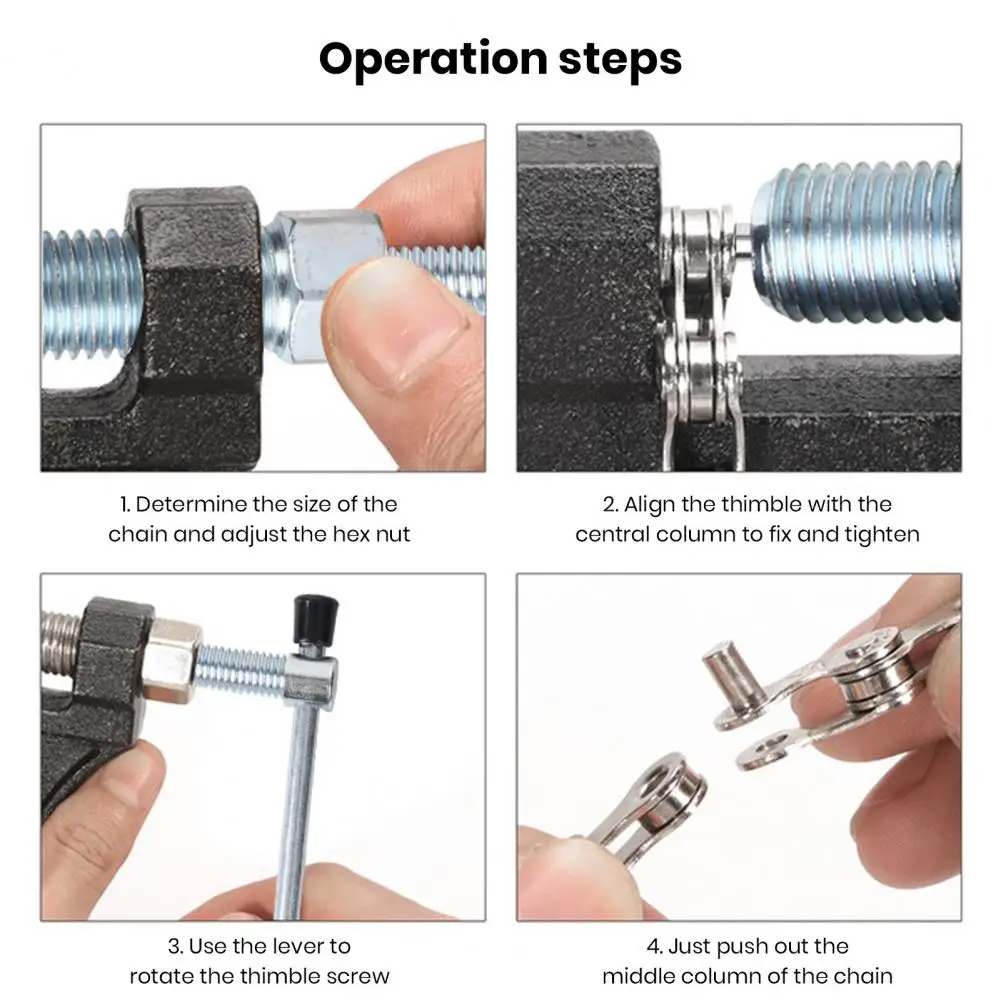 Operation steps

1. Determine the size of the chain and adjust the hex nut

2. Align the thimble with the central column to fix and tighten

3. Use the lever to rotate the thimble screw

4. Just push out the middle column of the chain