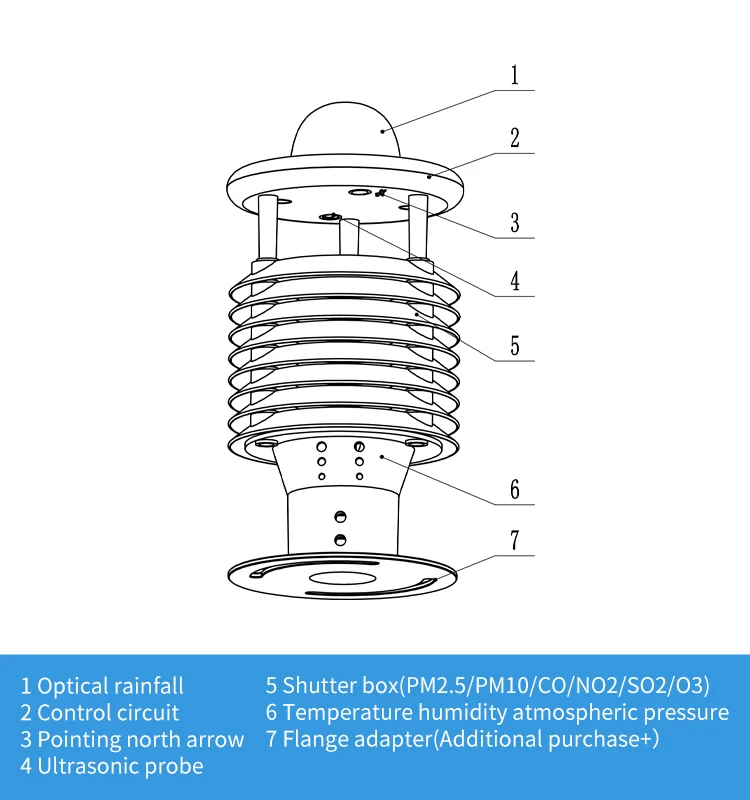 1
2
3
4
5
6
7

1 Optical rainfall
2 Control circuit
3 Pointing north arrow
4 Ultrasonic probe

5 Shutter box(PM2.5/PM10/CO/NO2/SO2/O3)
6 Temperature humidity atmospheric pressure
7 Flange adapter(Additional purchase+)