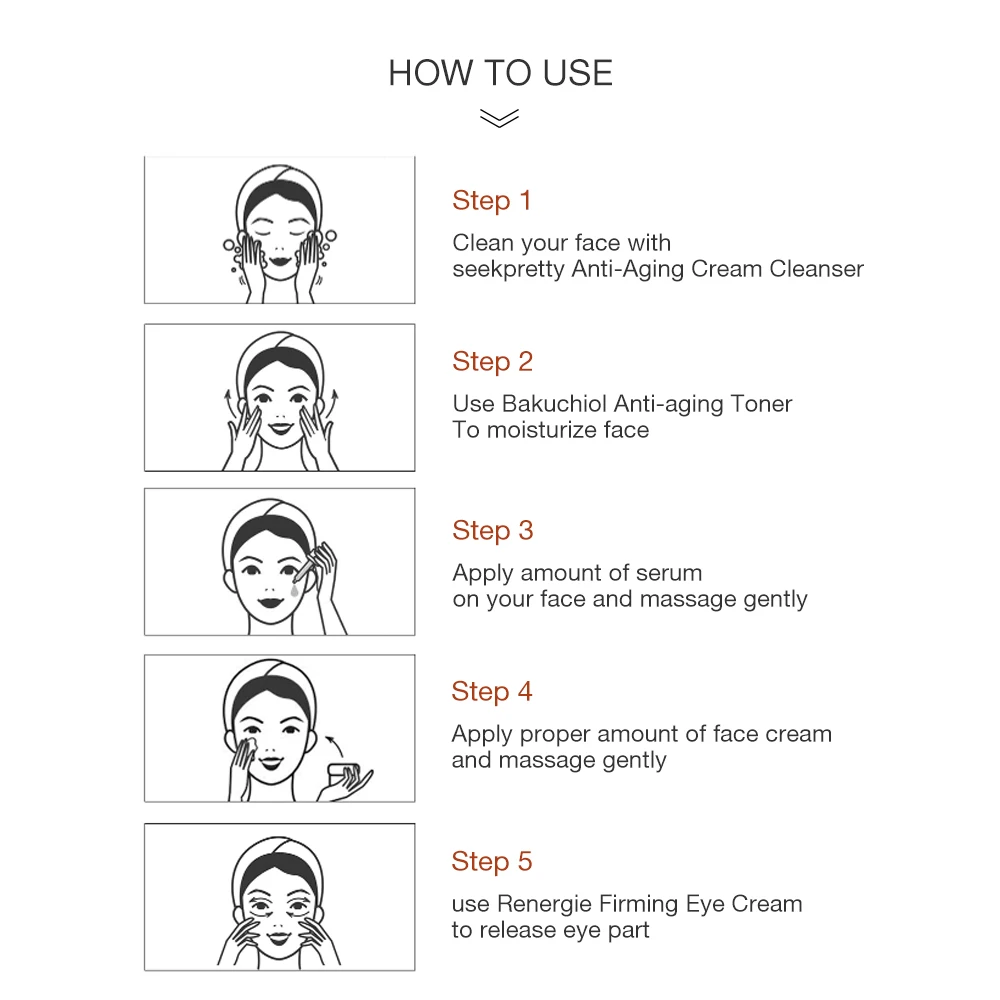 HOW TO USE

Step 1

Clean your face with
seekpretty Anti-Aging Cream Cleanser

Step 2

Use Bakuchiol Anti-aging Toner
To moisturize face

Step 3

Apply amount of serum
on your face and massage gently

Step 4

Apply proper amount of face cream
and massage gently

Step 5

use Renergie Firming Eye Cream
to release eye part