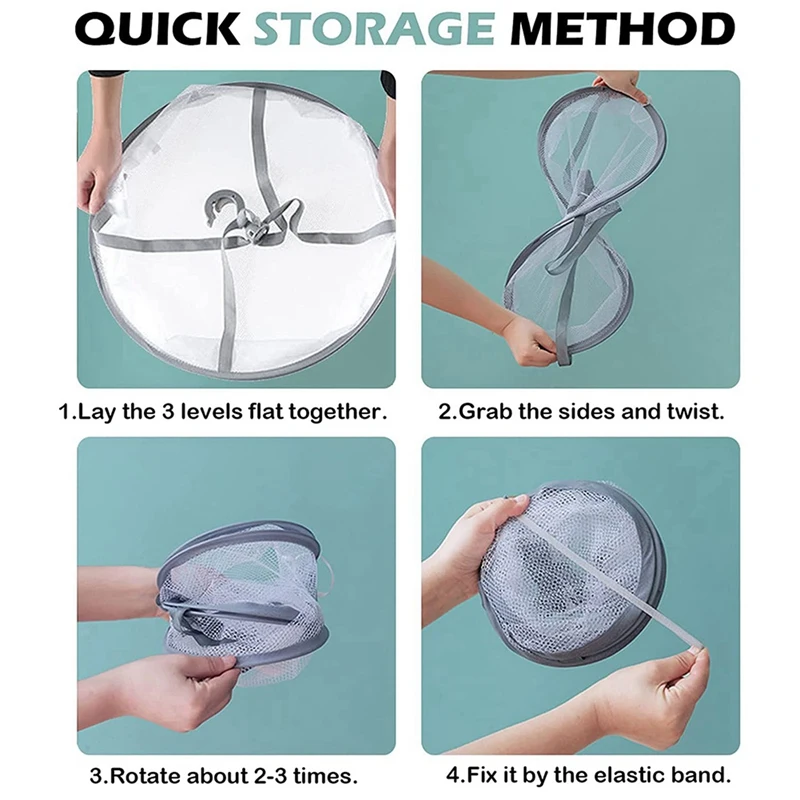 QUICK STORAGE METHOD

1.Lay the 3 levels flat together.

2.Grab the sides and twist.

3.Rotate about 2-3 times.

4.Fix it by the elastic band.