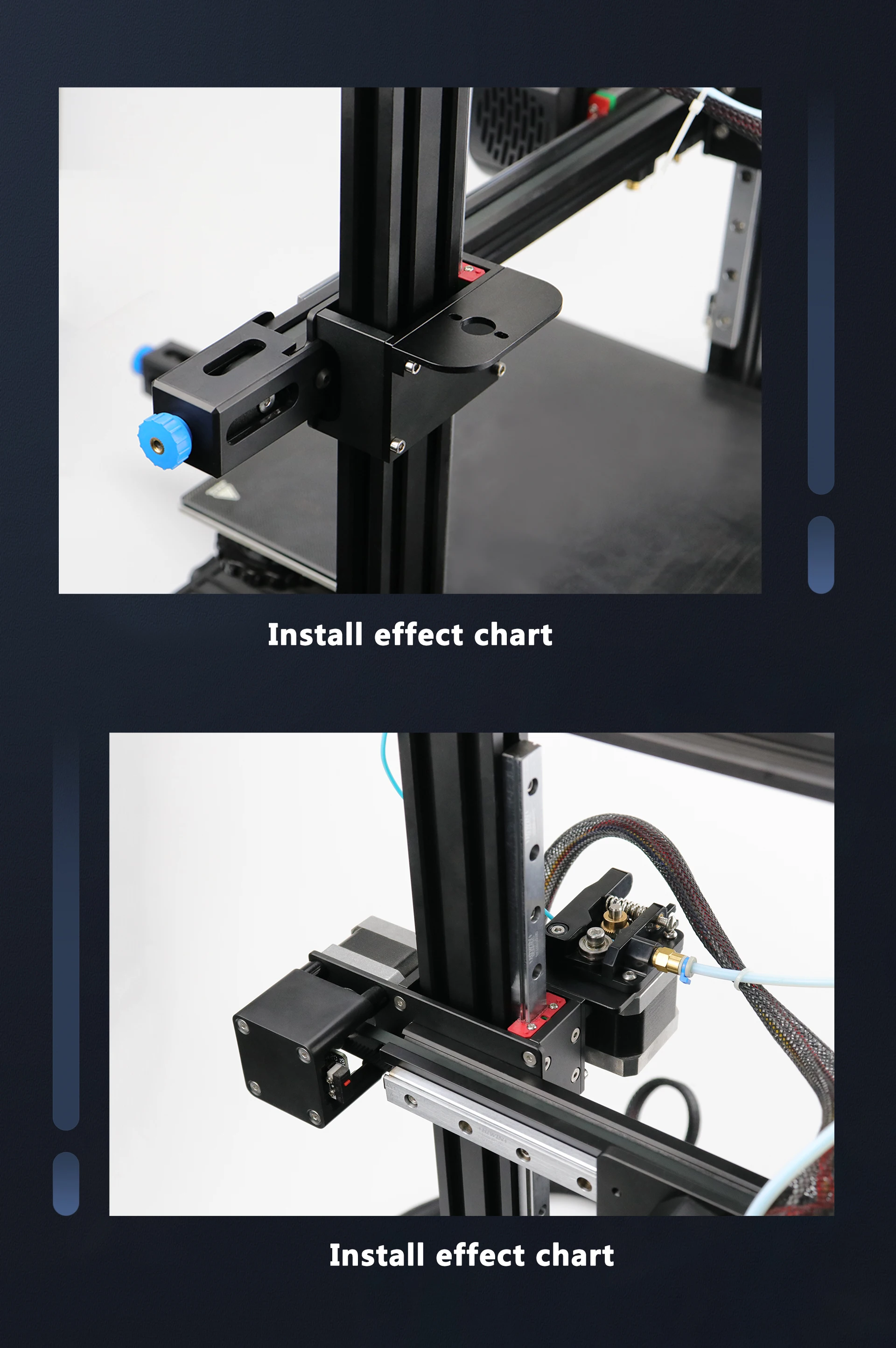 Install effect chart

Install effect chart