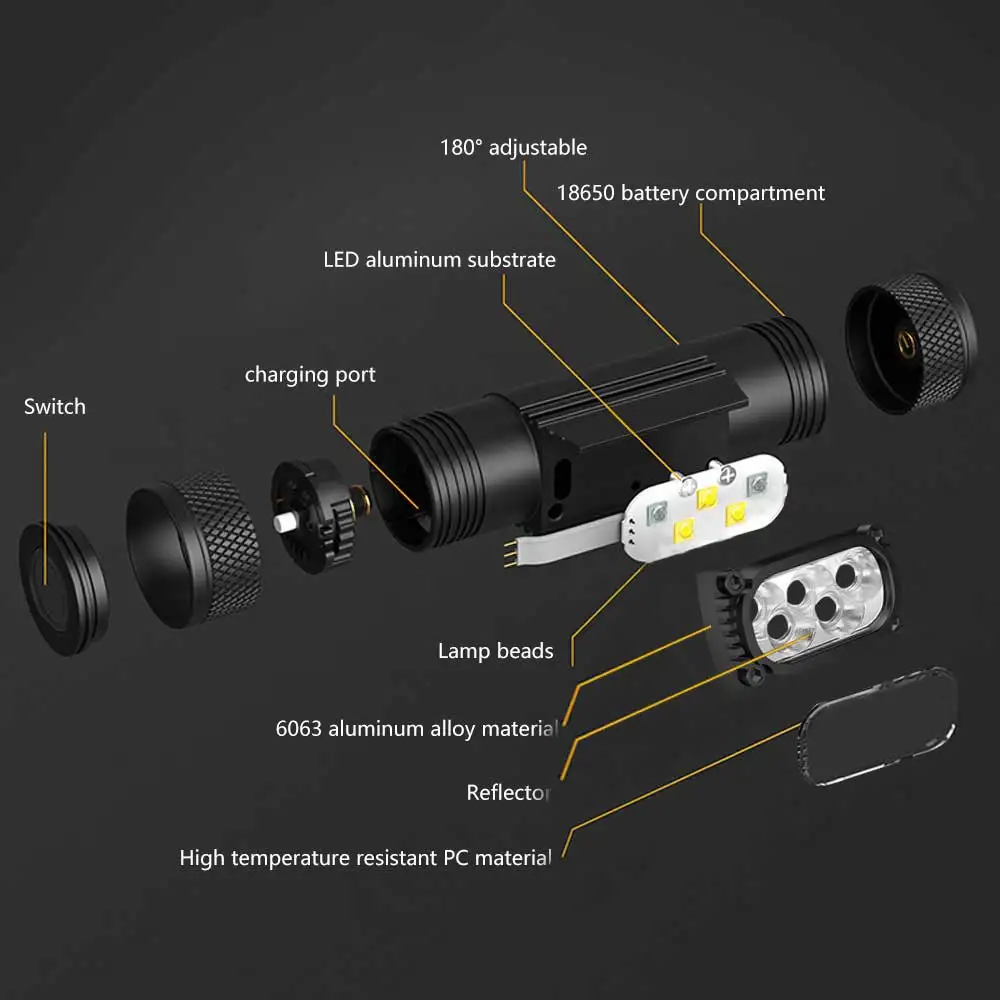 180° adjustable

18650 battery compartment

LED aluminum substrate

charging port

Switch

Lamp beads

6063 aluminum alloy material

Reflector

High temperature resistant PC material