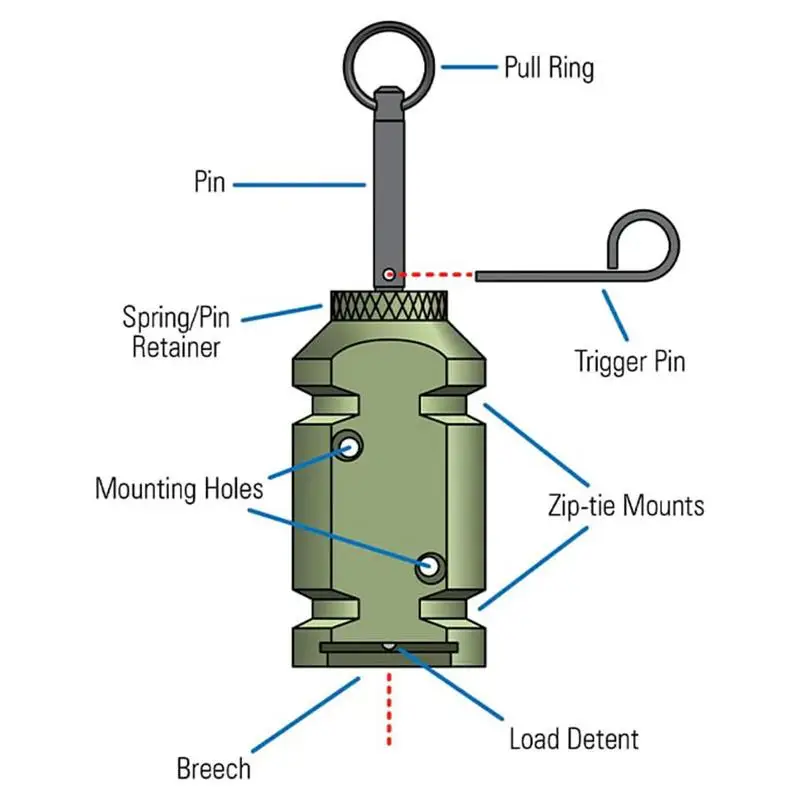 Pull Ring

Pin

Spring/Pin Retainer

Trigger Pin

Mounting Holes

Zip-tie Mounts

Load Detent

Breech