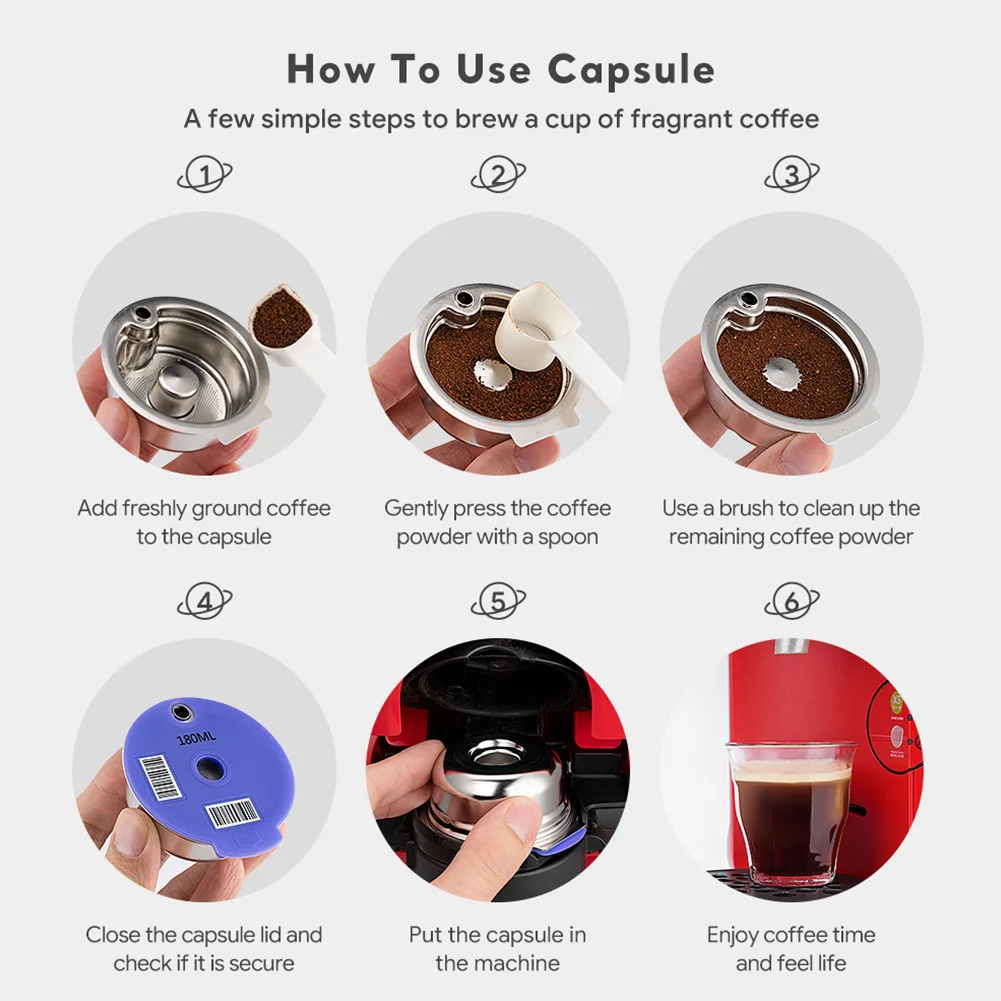 How To Use Capsule

A few simple steps to brew a cup of fragrant coffee

1

Add freshly ground coffee to the capsule

2

Gently press the coffee powder with a spoon

3

Use a brush to clean up the remaining coffee powder

4

180ML

Close the capsule lid and check if it is secure

5

Put the capsule in the machine

6

Enjoy coffee time and feel life