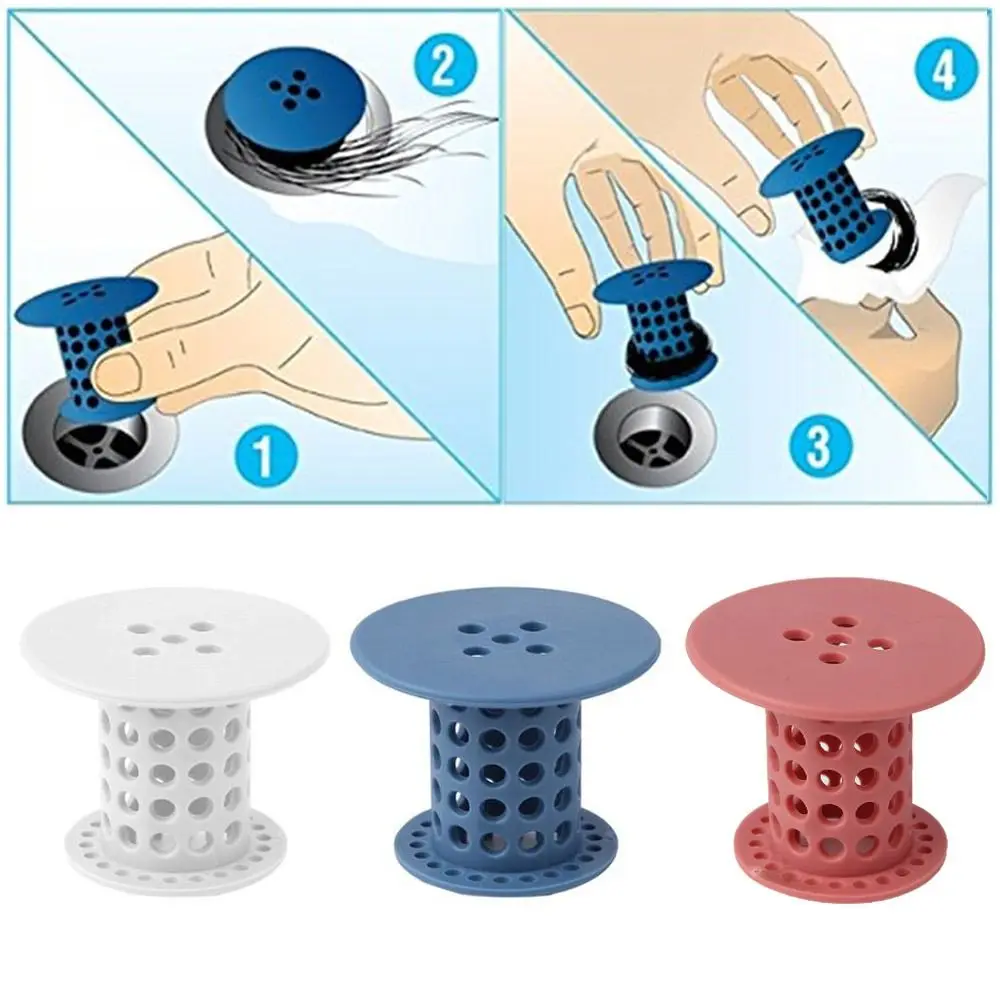 2
1
4
3