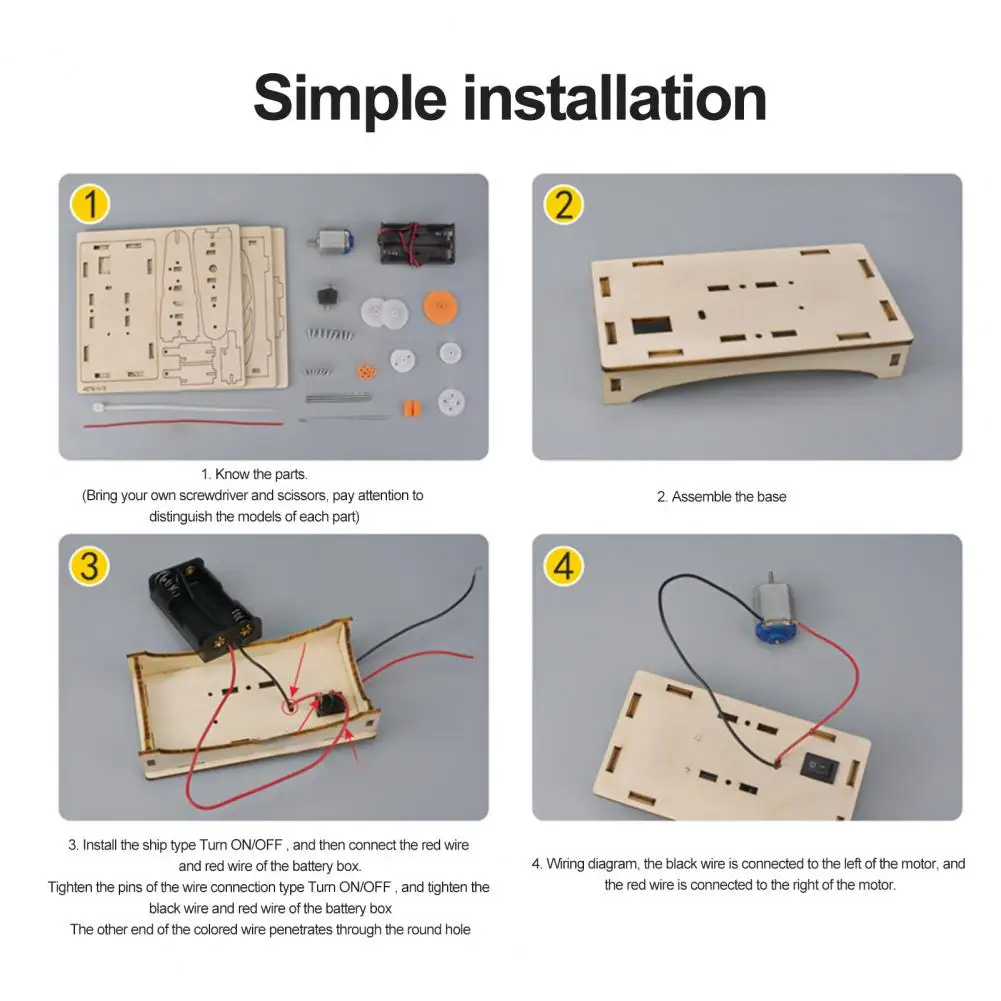 Simple installation

1

1. Know the parts.
(Bring your own screwdriver and scissors, pay attention to distinguish the models of each part)

2

2. Assemble the base

3

3. Install the ship type Turn ON/OFF , and then connect the red wire and red wire of the battery box.
Tighten the pins of the wire connection type Turn ON/OFF , and tighten the black wire and red wire of the battery box
The other end of the colored wire penetrates through the round hole

4

4. Wiring diagram, the black wire is connected to the left of the motor, and the red wire is connected to the right of the motor.