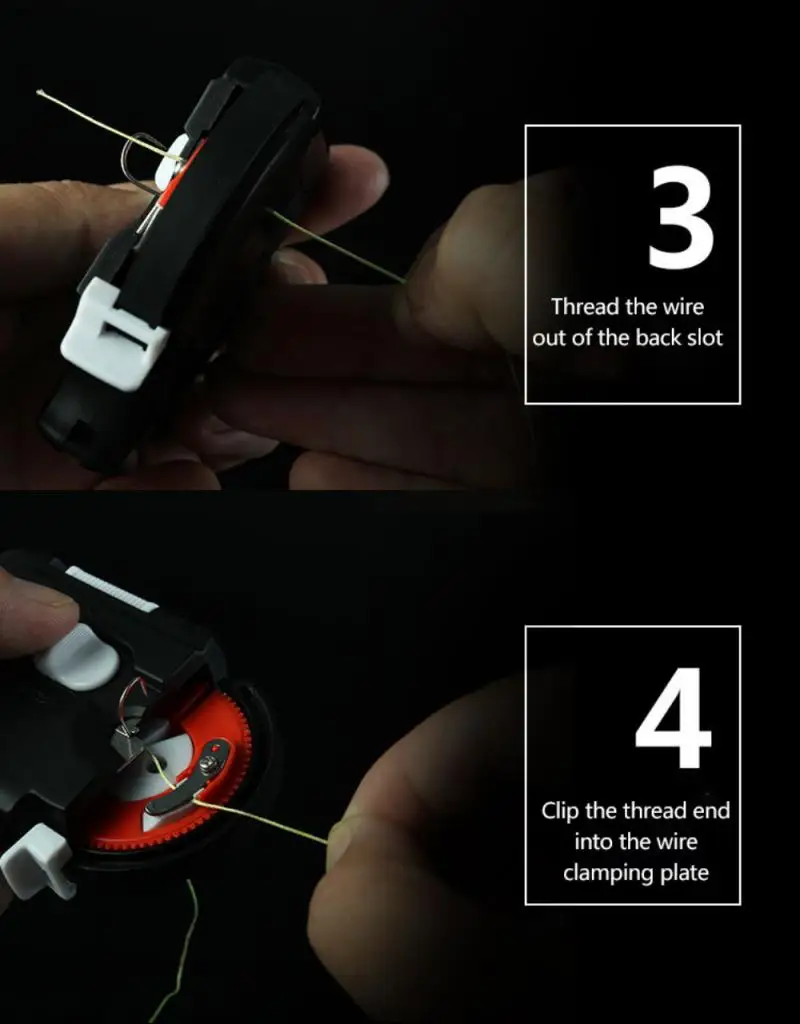 3

Thread the wire out of the back slot

4

Clip the thread end into the wire clamping plate