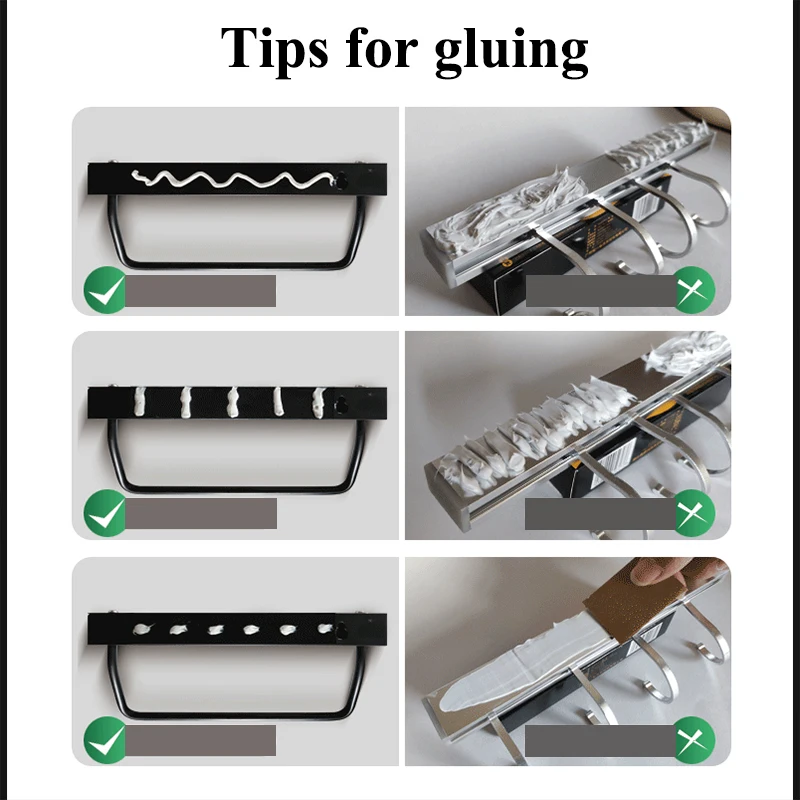 Tips for gluing