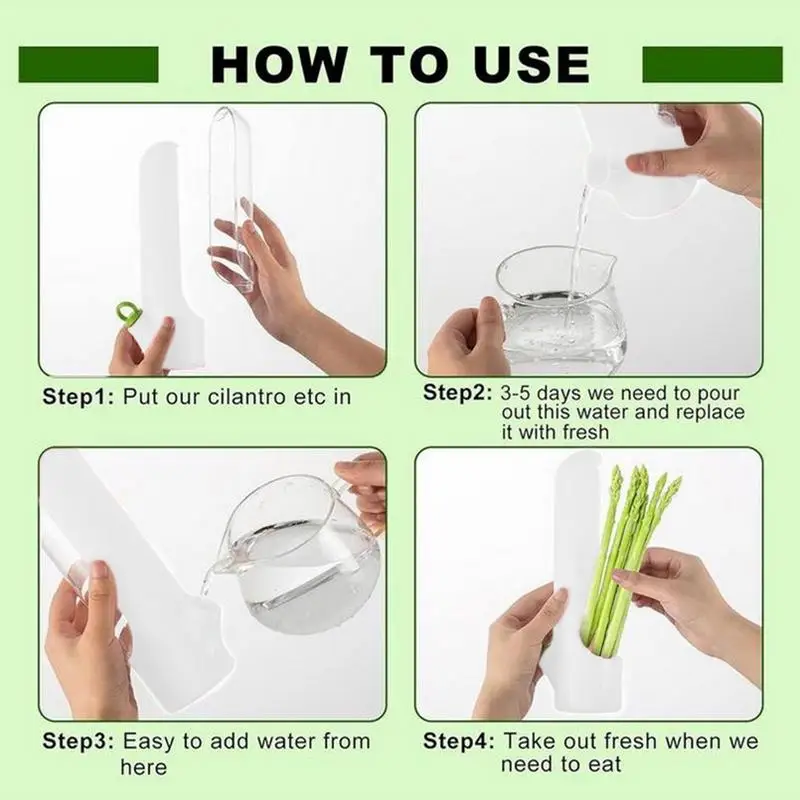 HOW TO USE

Step1: Put our cilantro etc in

Step2: 3-5 days we need to pour out this water and replace it with fresh

Step3: Easy to add water from here

Step4: Take out fresh when we need to eat