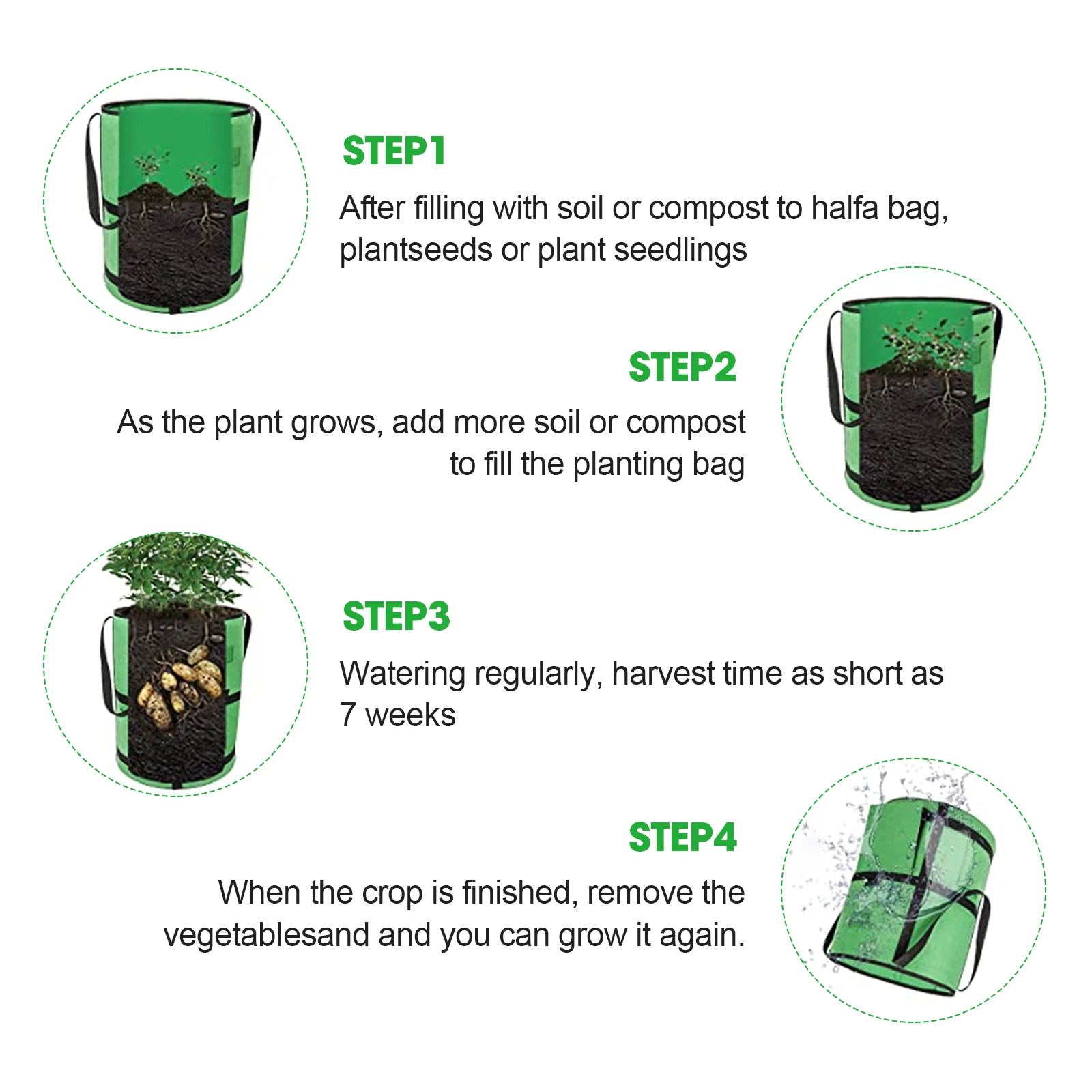 STEP1

After filling with soil or compost to halfa bag, plantseeds or plant seedlings

STEP2

As the plant grows, add more soil or compost to fill the planting bag

STEP3

Watering regularly, harvest time as short as 7 weeks

STEP4

When the crop is finished, remove the vegetablesand and you can grow it again.