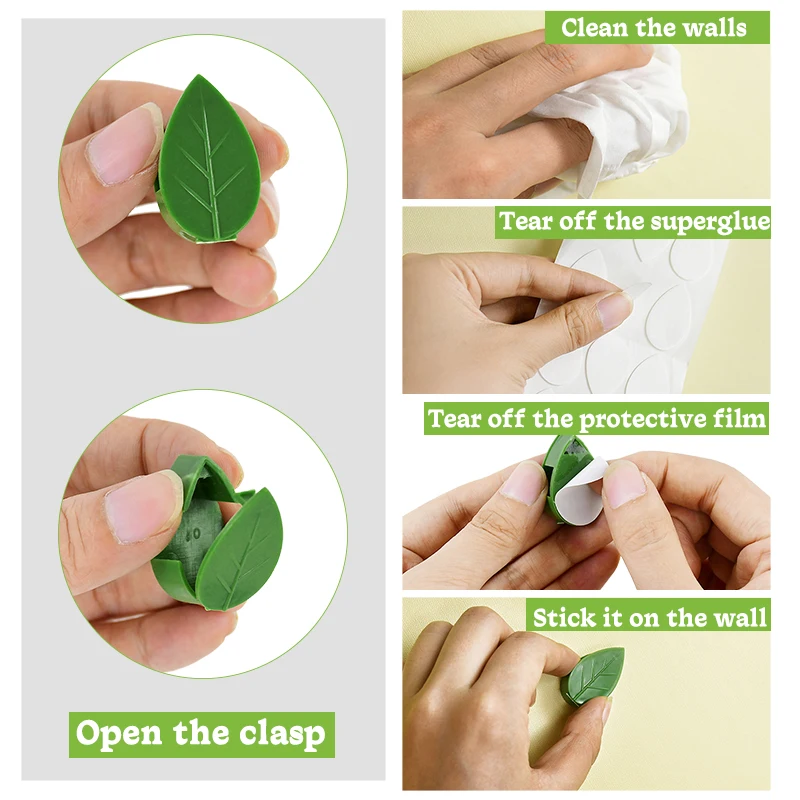 Open the clasp

Clean the walls

Tear off the superglue

Tear off the protective film

Stick it on the wall