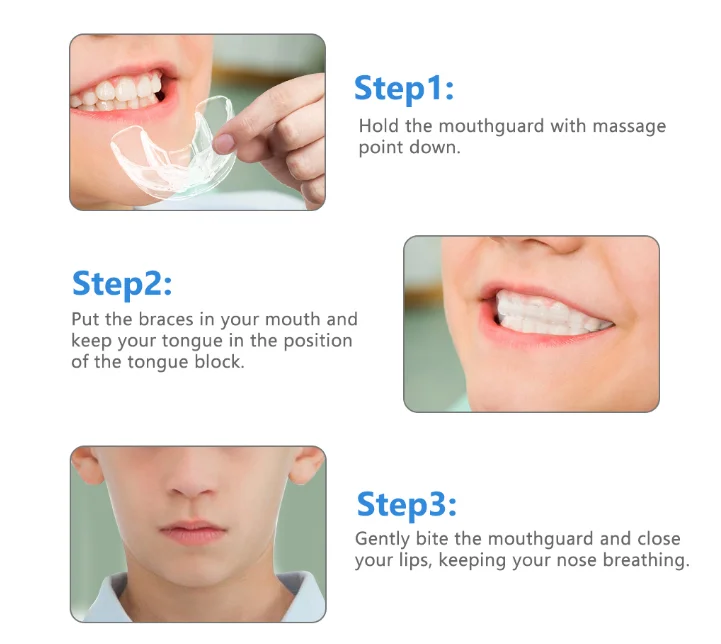 Step1:
Hold the mouthguard with massage point down.

Step2:
Put the braces in your mouth and keep your tongue in the position of the tongue block.

Step3:
Gently bite the mouthguard and close your lips, keeping your nose breathing.