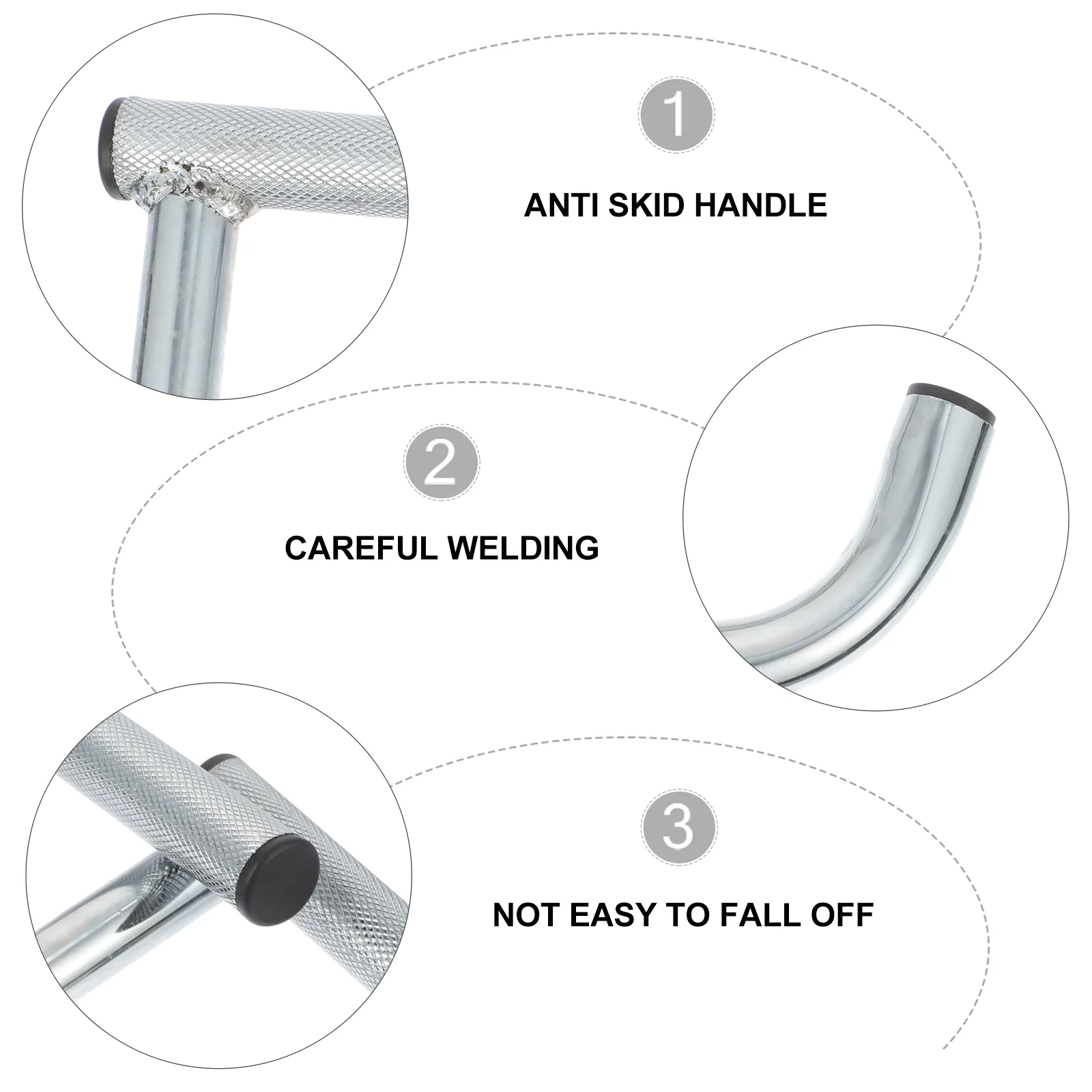 1

ANTI SKID HANDLE

2

CAREFUL WELDING

3

NOT EASY TO FALL OFF