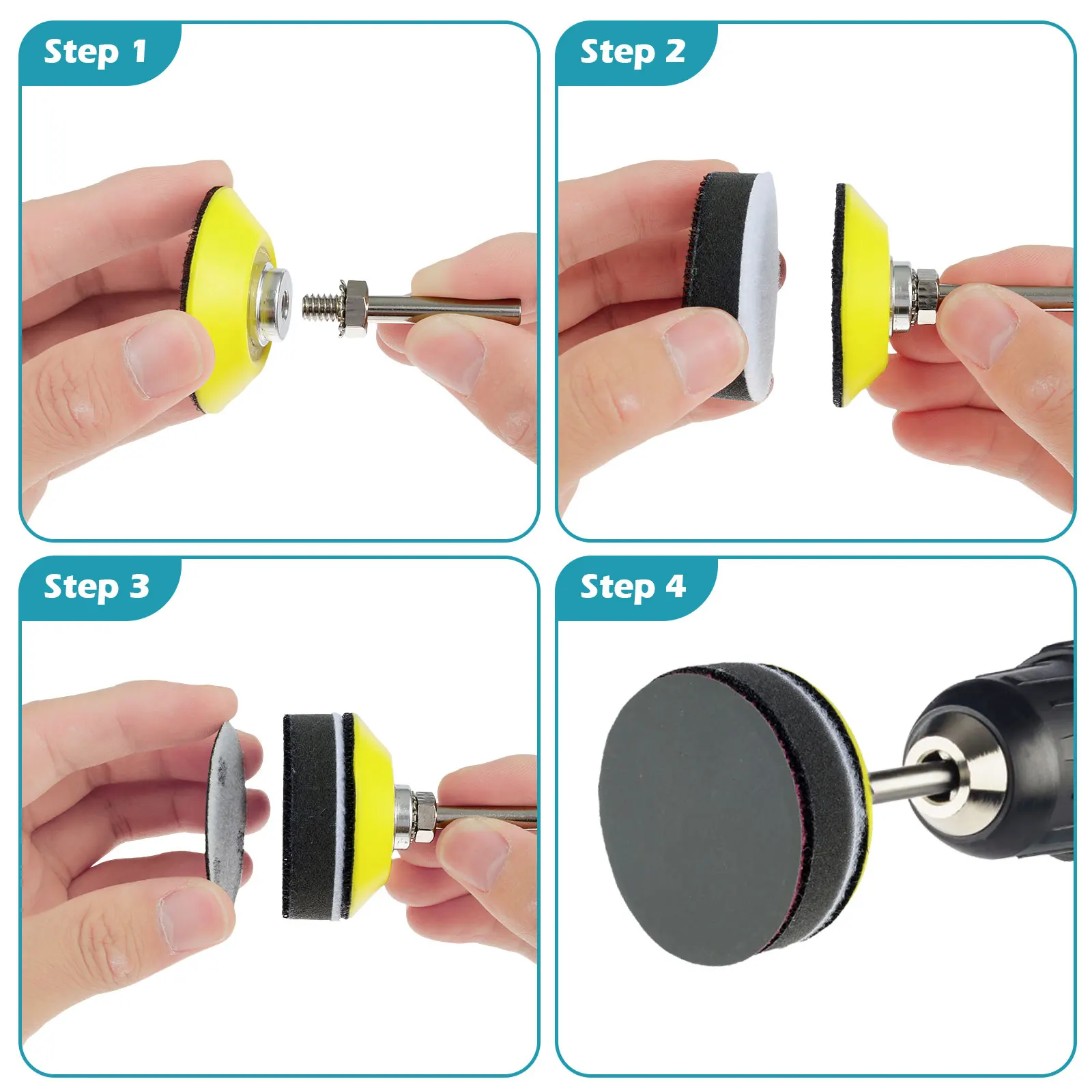 Step 1

Step 2

Step 3

Step 4