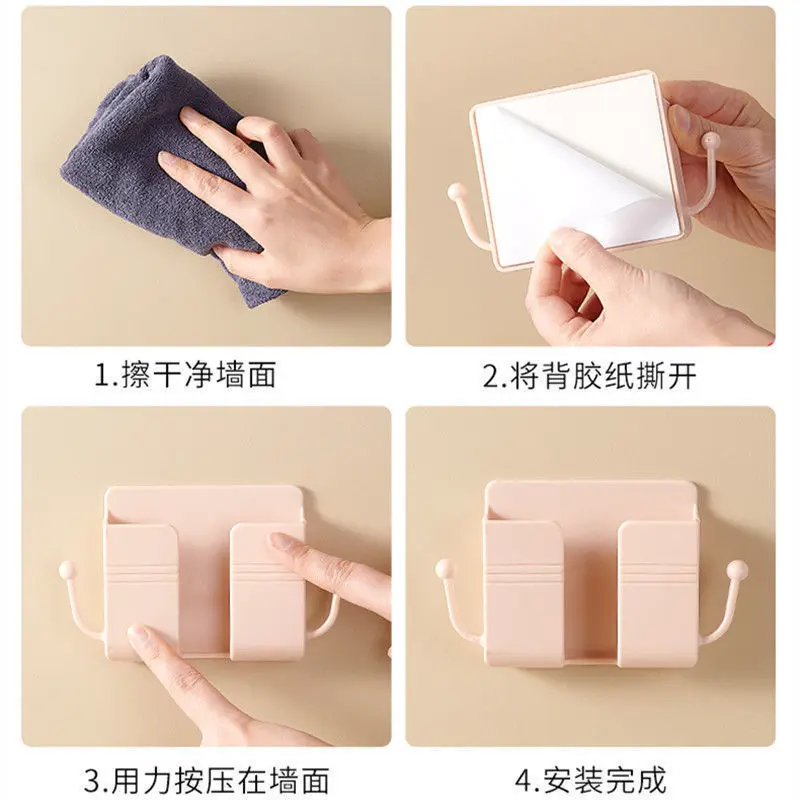 1.擦干净墙面

2.将背胶纸撕开

3.用力按压在墙面

4.安装完成