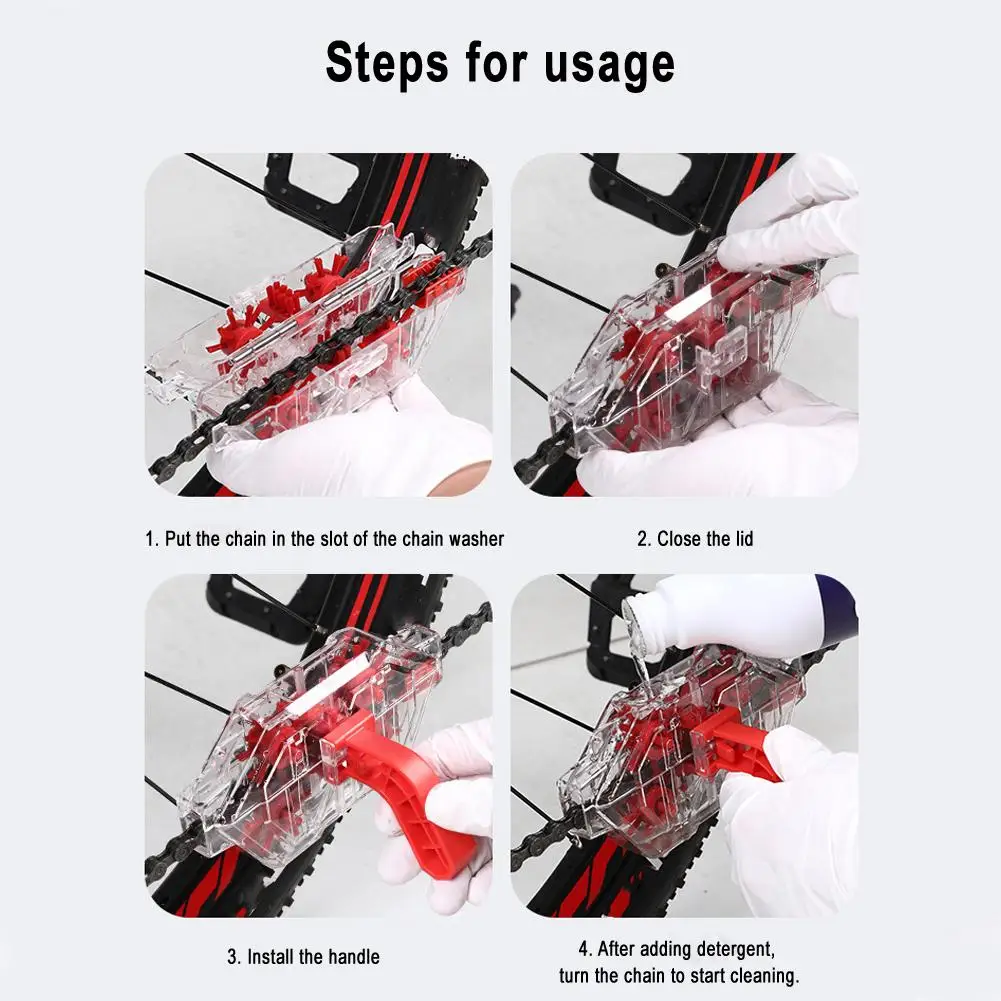 Steps for usage

1. Put the chain in the slot of the chain washer

2. Close the lid

3. Install the handle

4. After adding detergent, turn the chain to start cleaning.