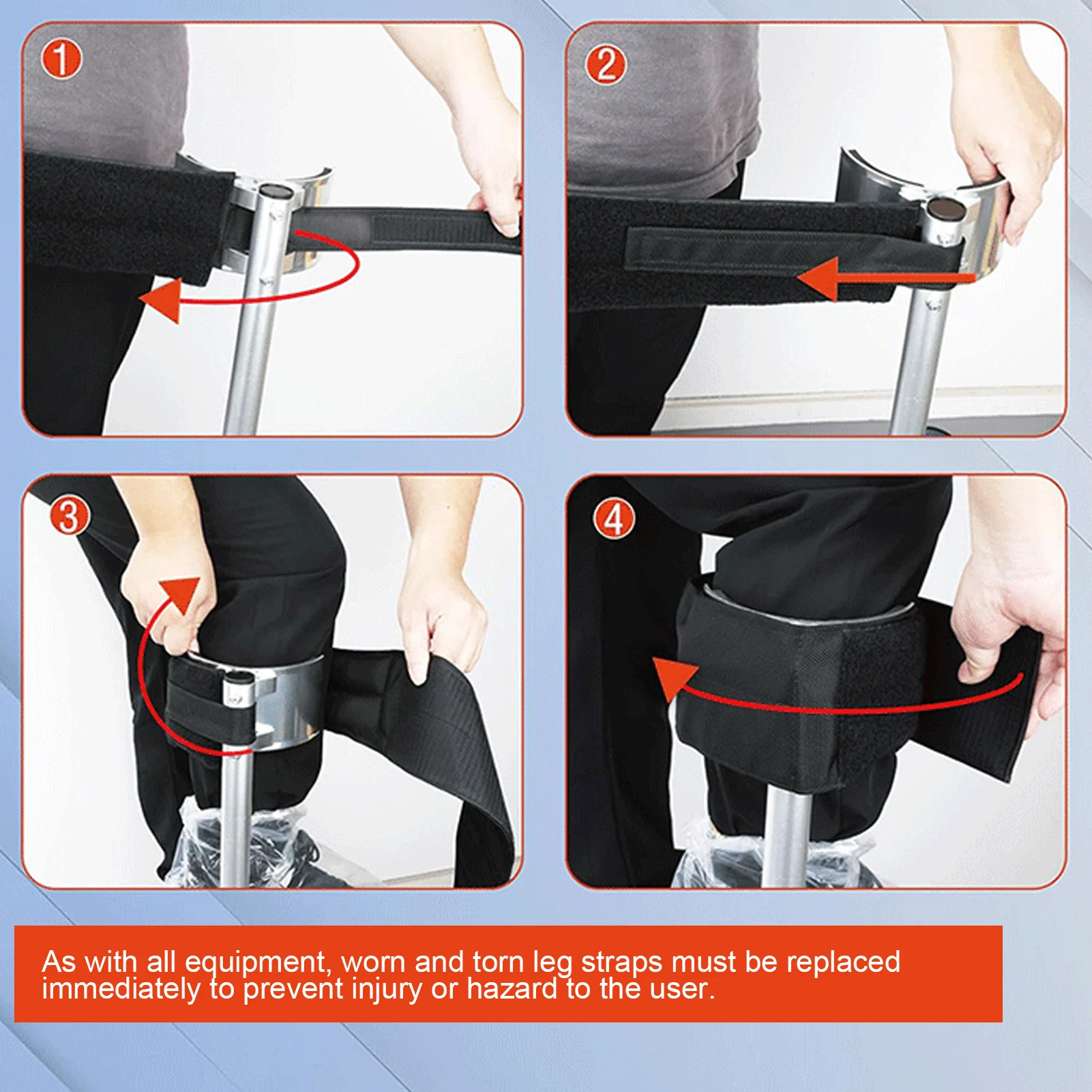 1

2

3

4

As with all equipment, worn and torn leg straps must be replaced immediately to prevent injury or hazard to the user.