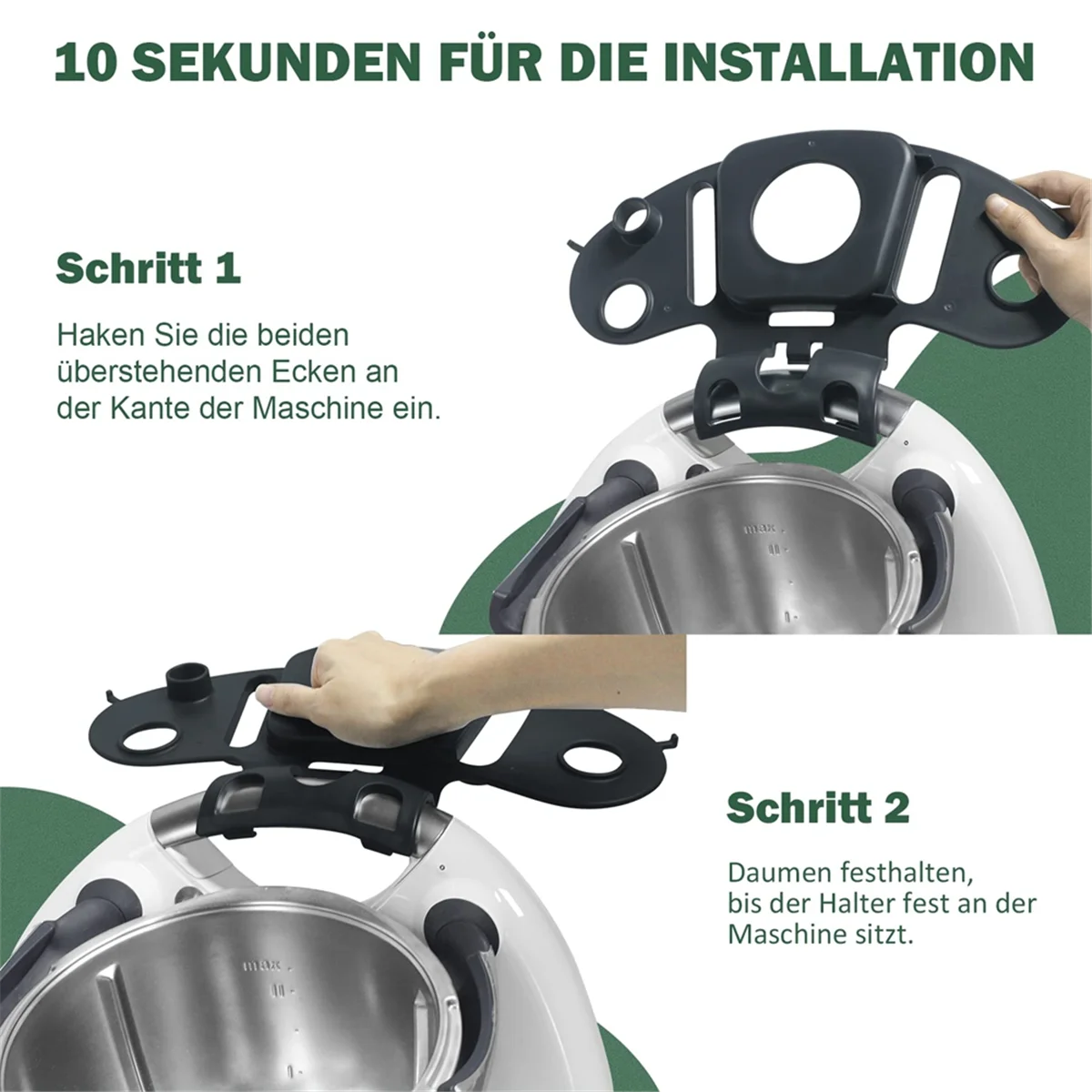 10 SEKUNDEN FÜR DIE INSTALLATION

Schritt 1

Haken Sie die beiden überstehenden Ecken an der Kante der Maschine ein.

max

Schritt 2

Daumen festhalten, bis der Halter fest an der Maschine sitzt.

max