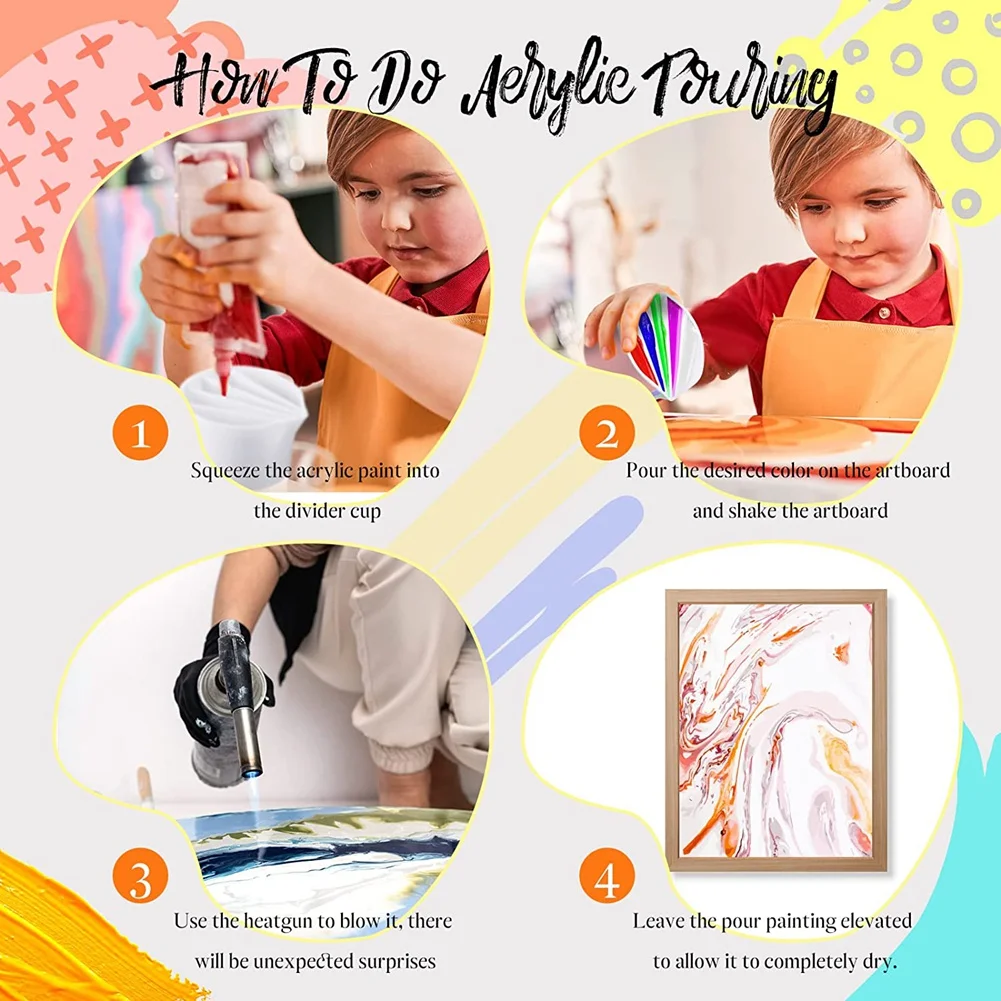 How To Do Acrylic Pouring

1

Squeeze the acrylic paint into the divider cup

2

Pour the desired color on the artboard and shake the artboard

3

Use the heatgun to blow it, there will be unexpected surprises

4

Leave the pour painting elevated to allow it to completely dry.