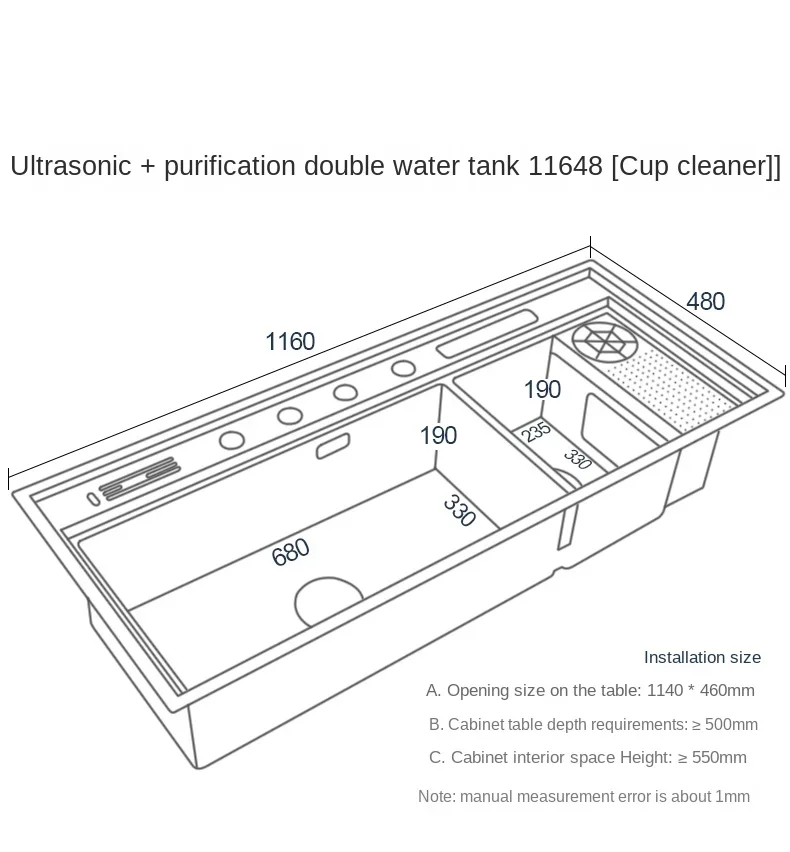 Ultrasonic + purification double water tank 11648 [Cup cleaner]]

1160

480

190

190

235

330

330

680

Installation size

A. Opening size on the table: 1140 * 460mm

B. Cabinet table depth requirements: ≥ 500mm

C. Cabinet interior space Height: ≥ 550mm

Note: manual measurement error is about 1mm