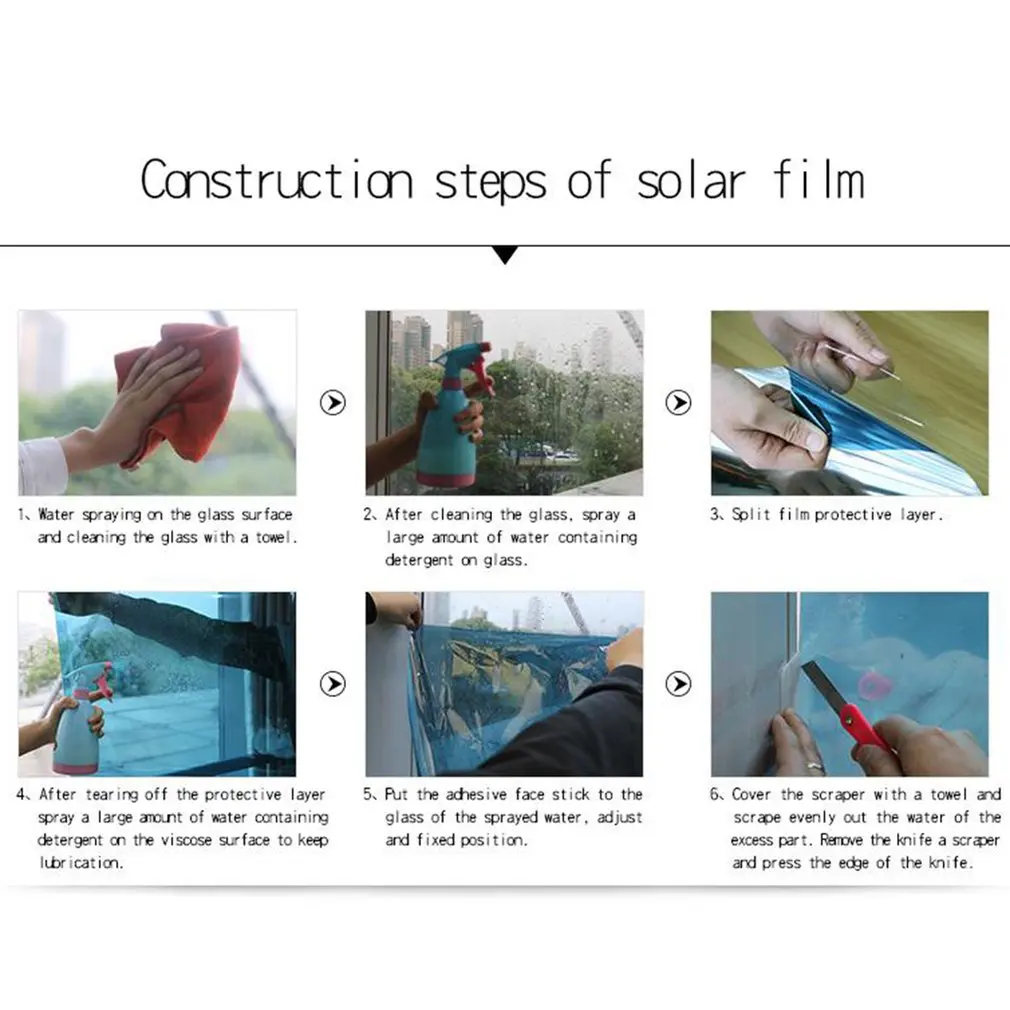 Construction steps of solar film

1、Water spraying on the glass surface and cleaning the glass with a towel.

2、After cleaning the glass, spray a large amount of water containing detergent on glass.

3、Split film protective layer.

4、After tearing off the protective layer spray a large amount of water containing detergent on the viscose surface to keep lubrication.

5、Put the adhesive face stick to the glass of the sprayed water, adjust and fixed position.

6、Cover the scraper with a towel and scrape evenly out the water of the excess part. Remove the knife a scraper and press the edge of the knife.