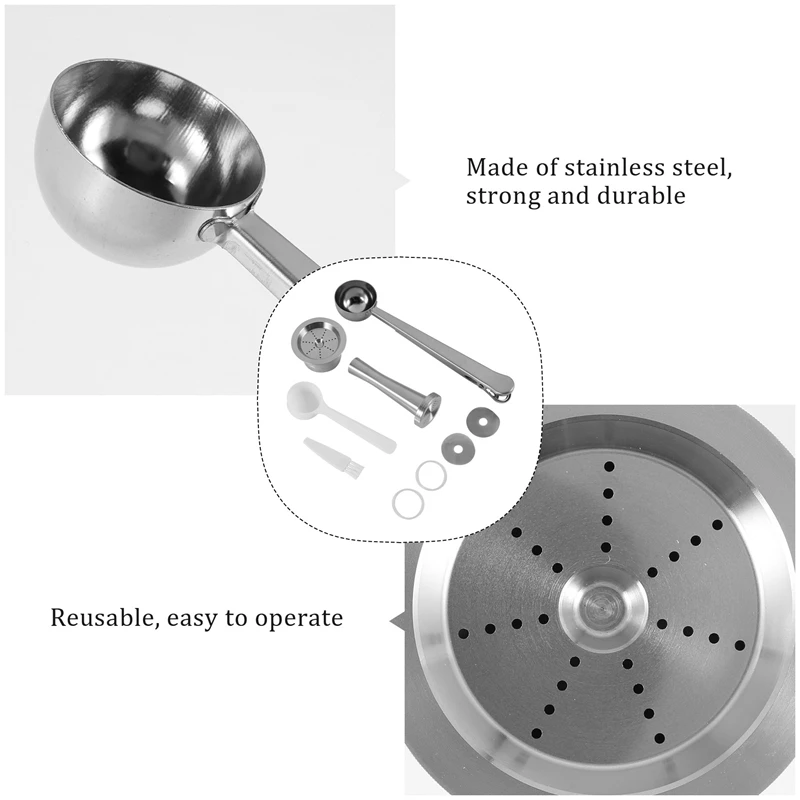 Made of stainless steel, strong and durable

Reusable, easy to operate