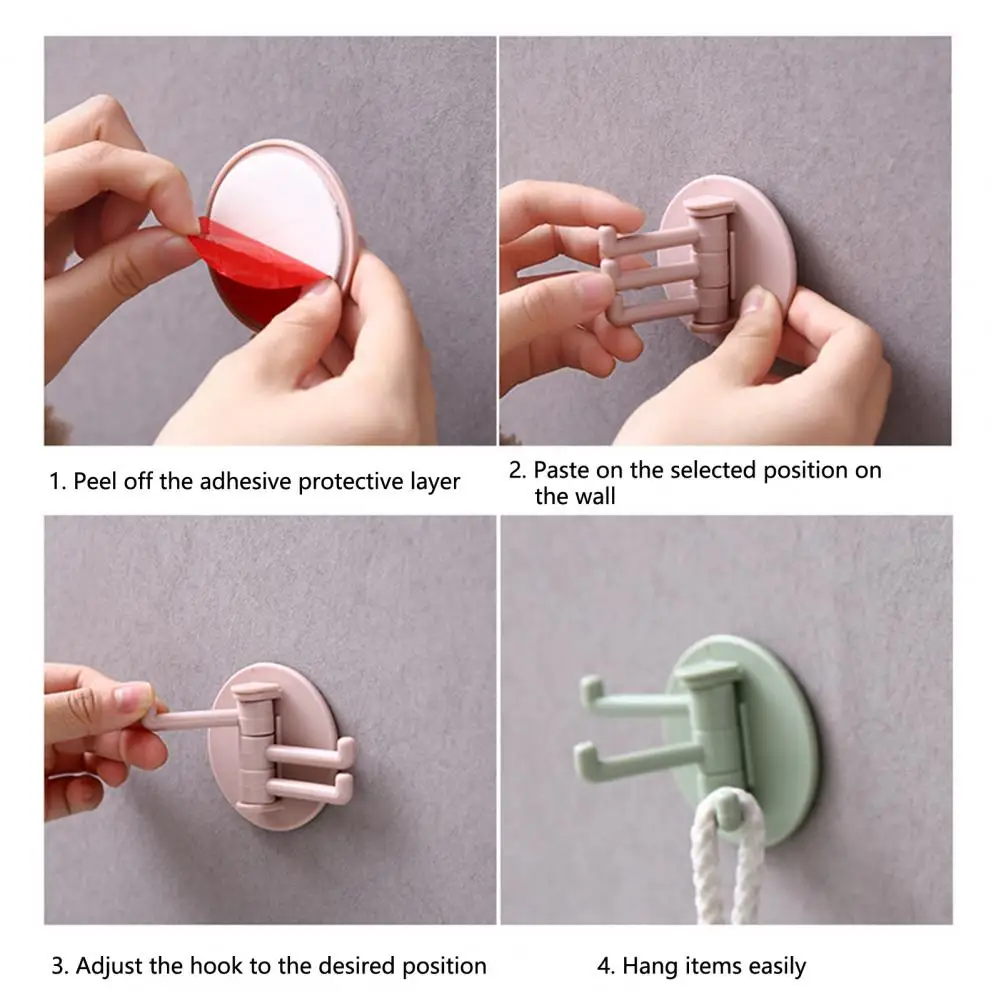 1. Peel off the adhesive protective layer

2. Paste on the selected position on the wall

3. Adjust the hook to the desired position

4. Hang items easily