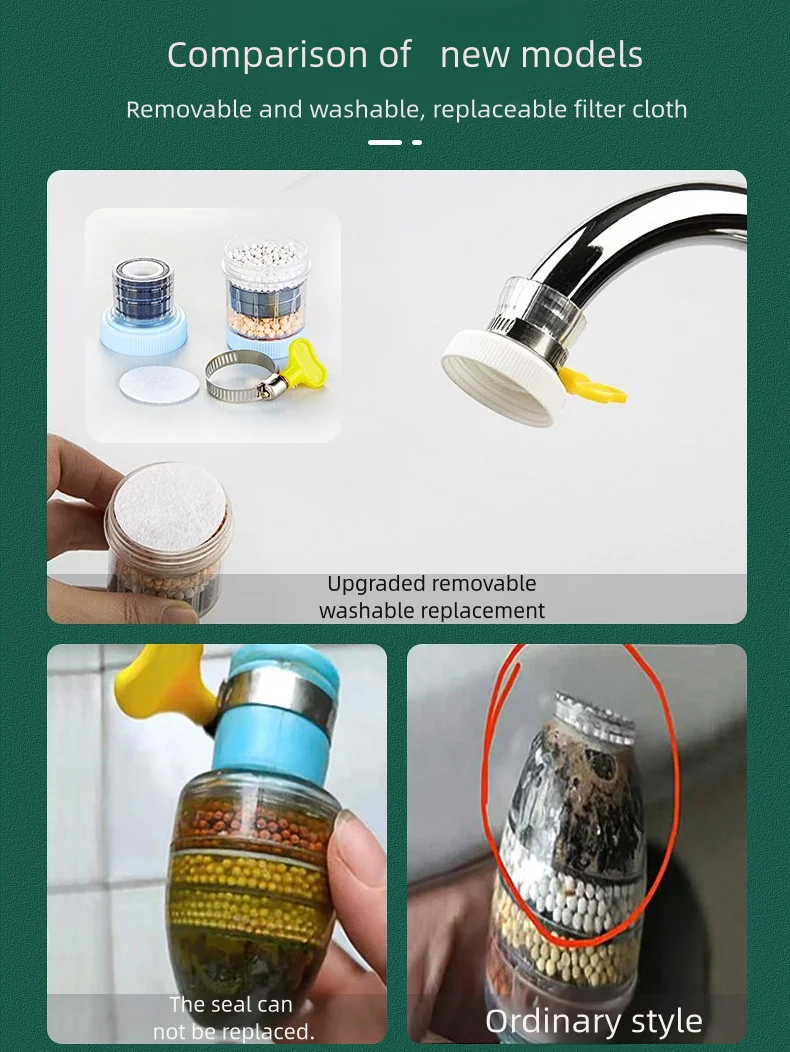 Comparison of new models

Removable and washable, replaceable filter cloth

Upgraded removable washable replacement

The seal can not be replaced.

Ordinary style