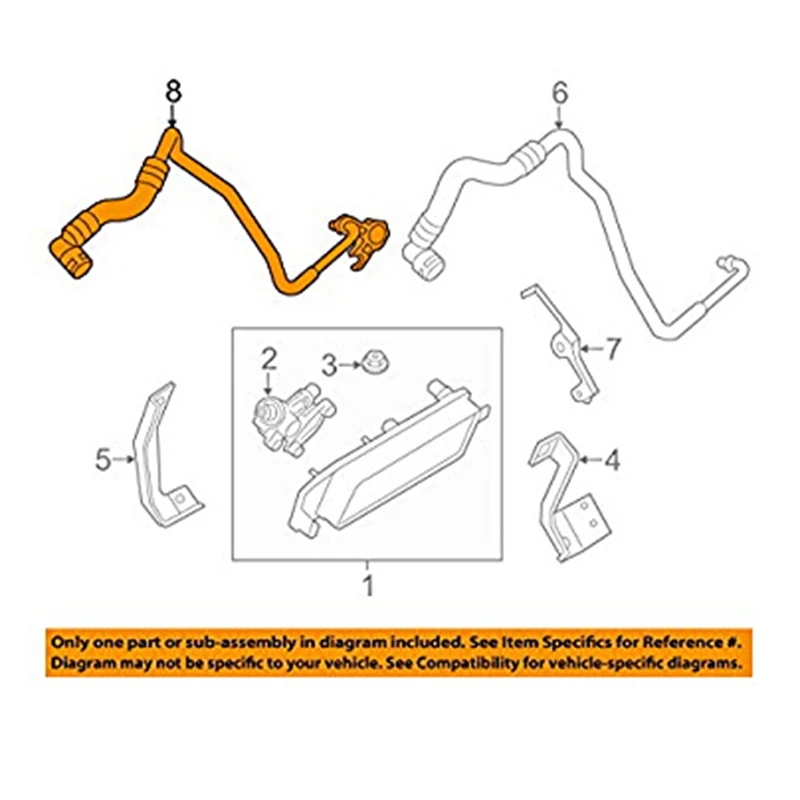 8

6

2

3

7

5

4

1

Only one part or sub-assembly in diagram included. See Item Specifics for Reference #. Diagram may not be specific to your vehicle. See Compatibility for vehicle-specific diagrams.