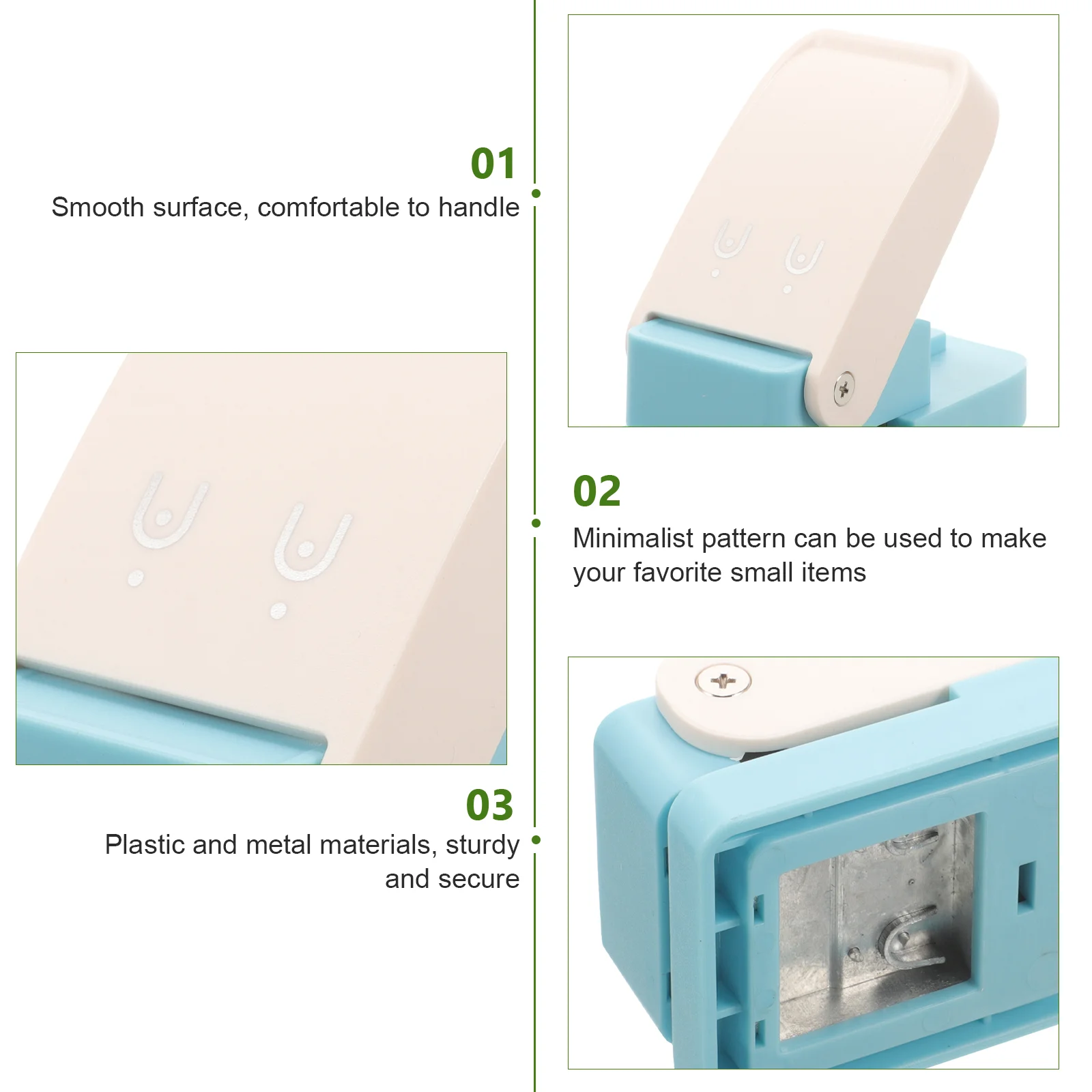 01
Smooth surface, comfortable to handle

02
Minimalist pattern can be used to make your favorite small items

03
Plastic and metal materials, sturdy and secure