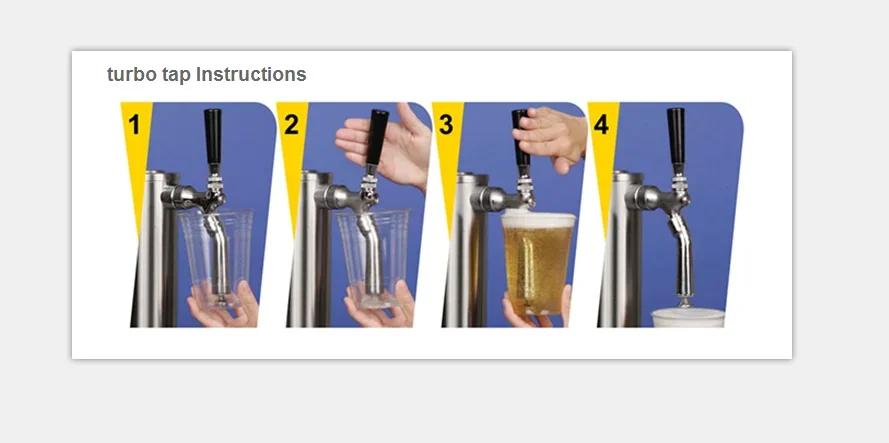 turbo tap Instructions

1

2

3

4