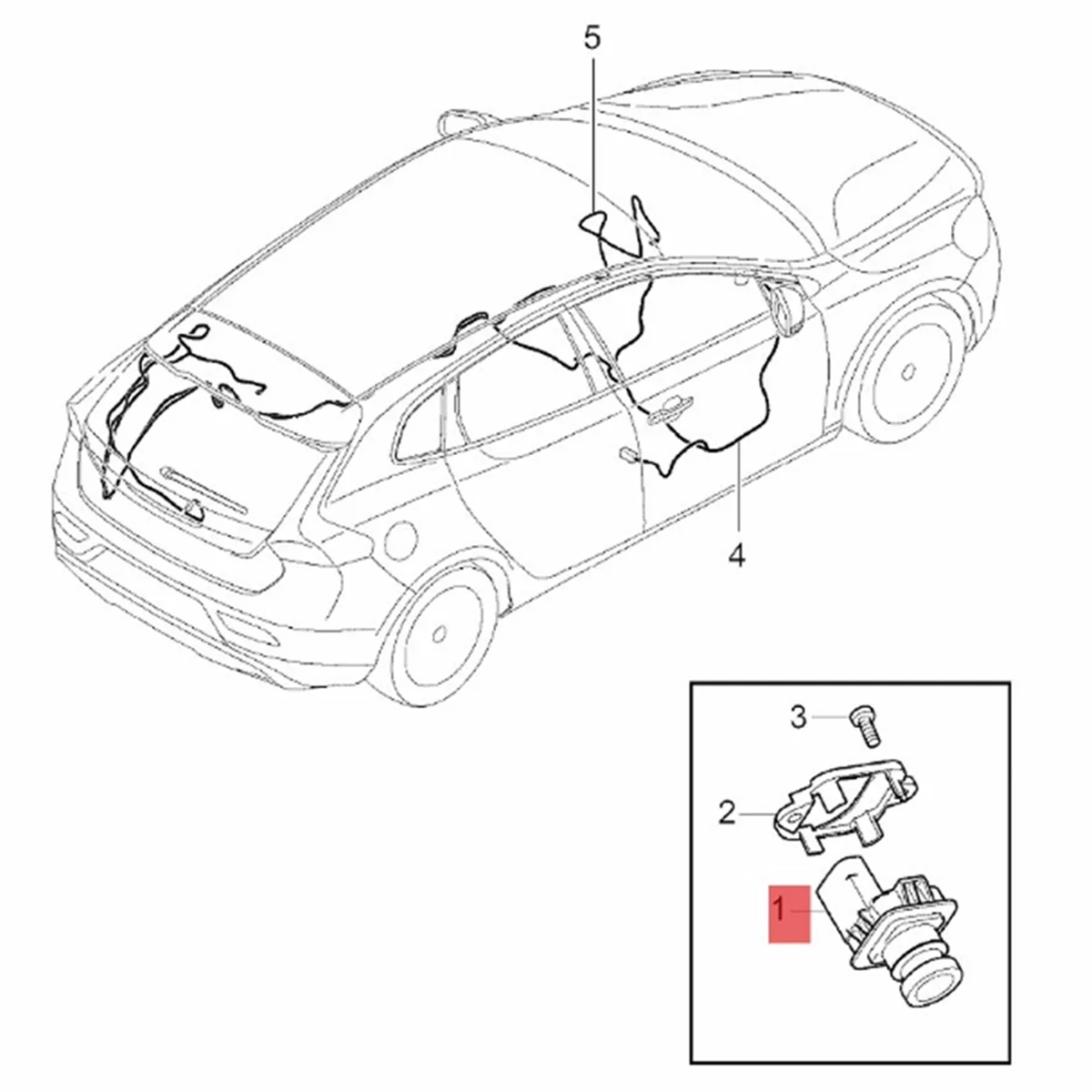 5
4
3
2
1