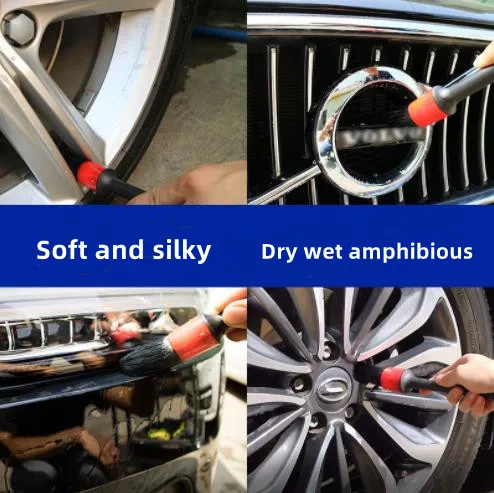 VOLVO

Soft and silky

Dry wet amphibious