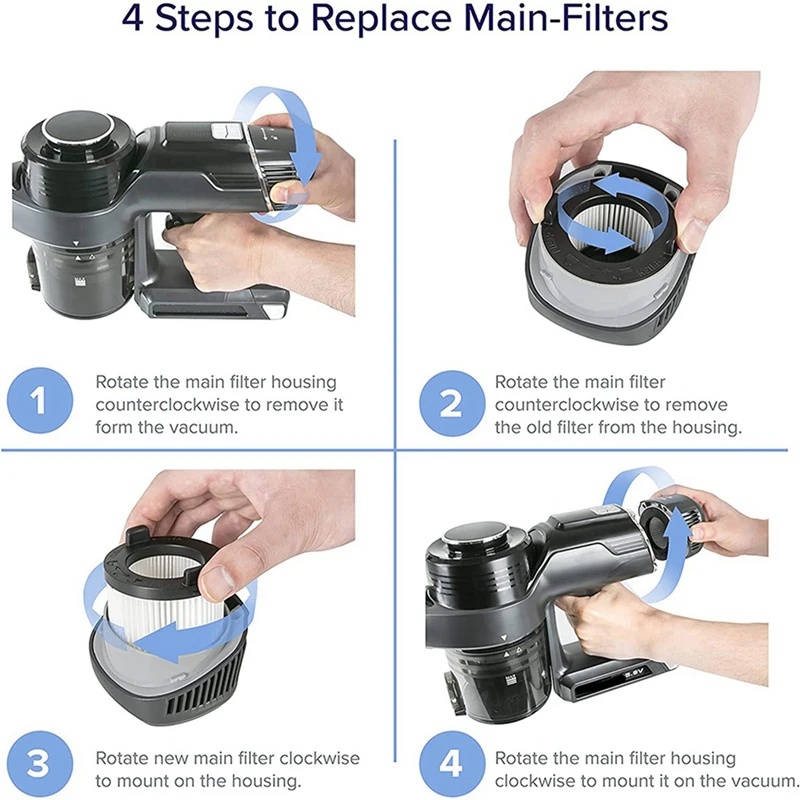 4 Steps to Replace Main-Filters

1
Rotate the main filter housing counterclockwise to remove it form the vacuum.

2
Rotate the main filter counterclockwise to remove the old filter from the housing.

3
Rotate new main filter clockwise to mount on the housing.

4
Rotate the main filter housing clockwise to mount it on the vacuum.