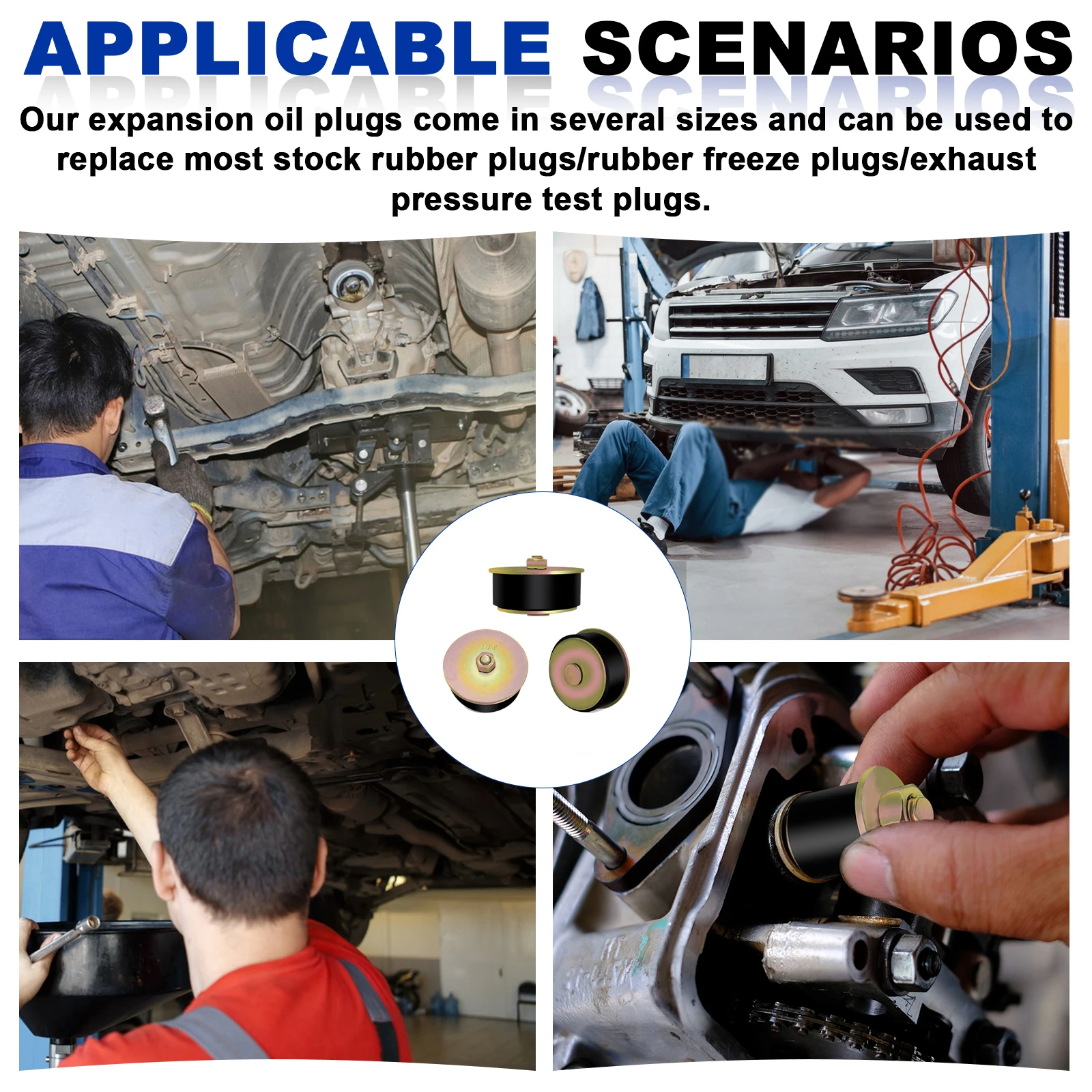 APPLICABLE SCENARIOS

Our expansion oil plugs come in several sizes and can be used to replace most stock rubber plugs/rubber freeze plugs/exhaust pressure test plugs.