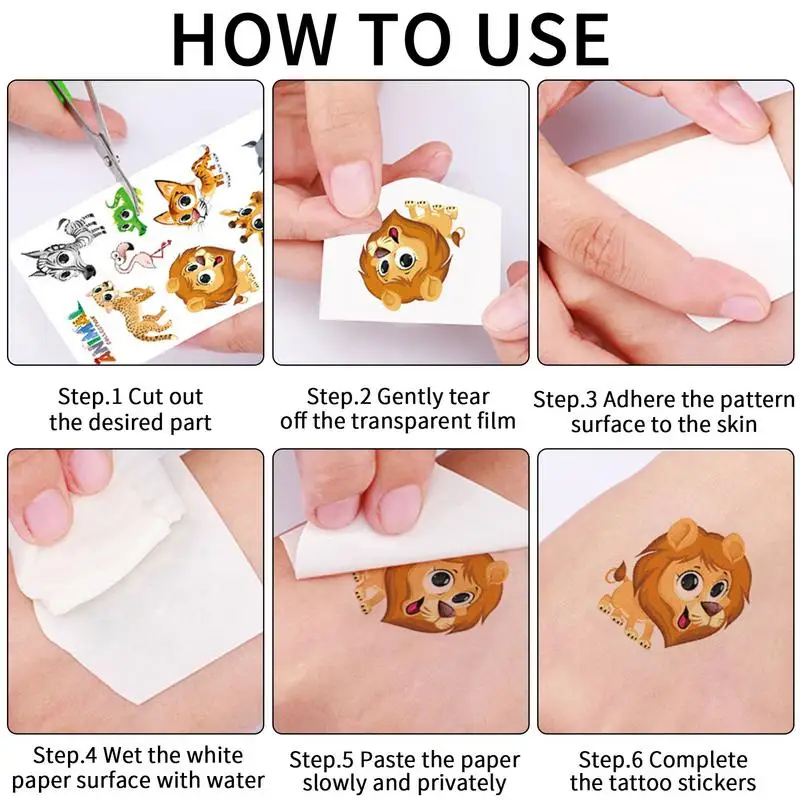 HOW TO USE

ANIMAL

Step.1 Cut out the desired part

Step.2 Gently tear off the transparent film

Step.3 Adhere the pattern surface to the skin

Step.4 Wet the white paper surface with water

Step.5 Paste the paper slowly and privately

Step.6 Complete the tattoo stickers