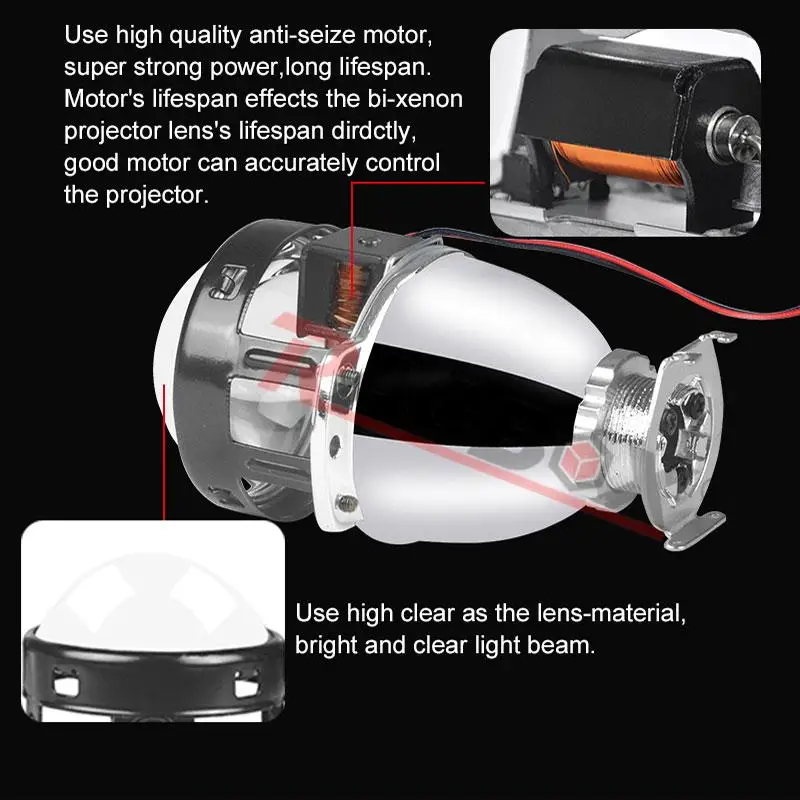 Use high quality anti-seize motor, super strong power,long lifespan. Motor's lifespan effects the bi-xenon projector lens's lifespan dirdctly, good motor can accurately control the projector.

Use high clear as the lens-material, bright and clear light beam.